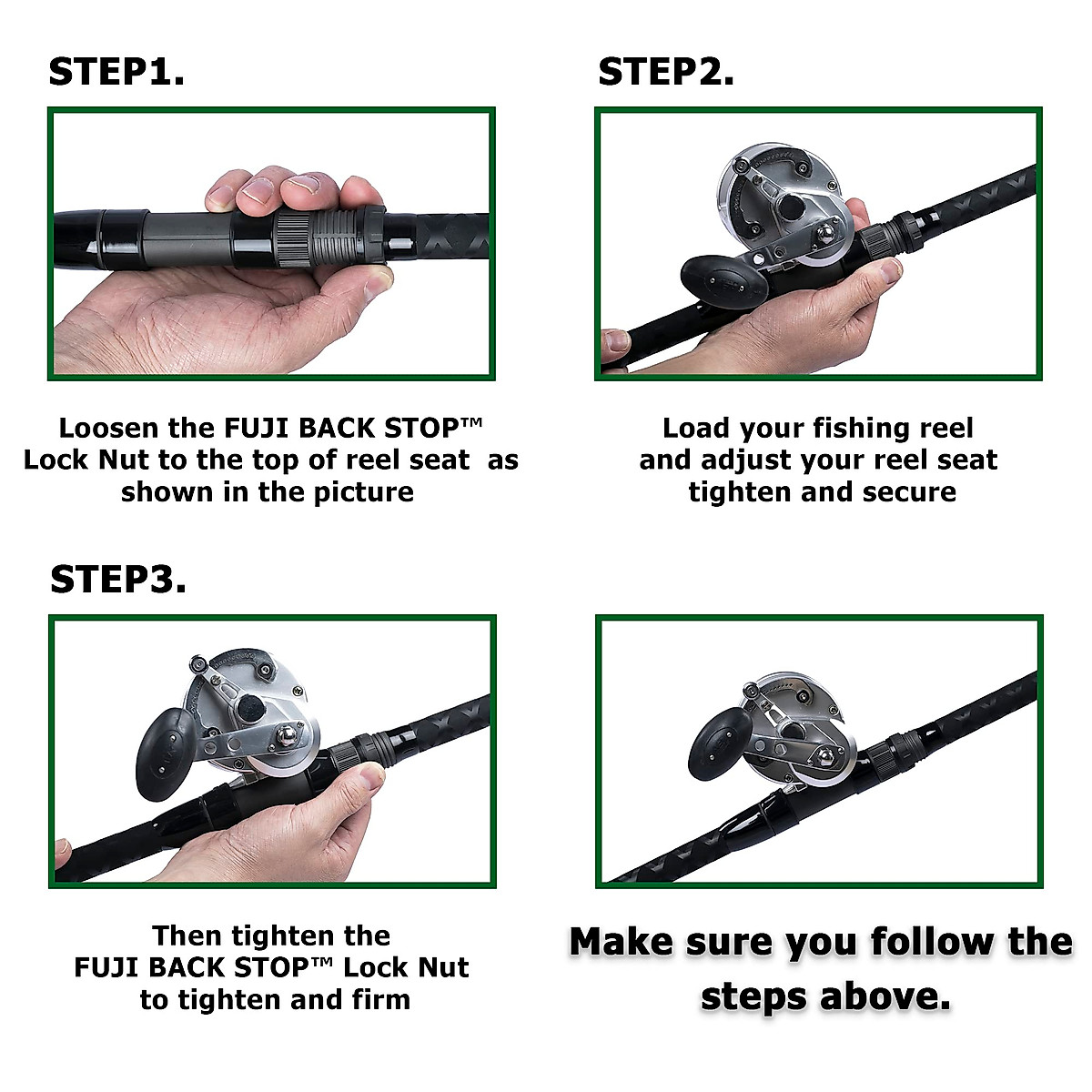 STEP1.

Loosen the FUJI BACK STOP™ Lock Nut to the top of reel seat as shown in the picture

STEP2.

Load your fishing reel and adjust your reel seat tighten and secure

STEP3.

Then tighten the FUJI BACK STOP™ Lock Nut to tighten and firm

Make sure you follow the steps above.