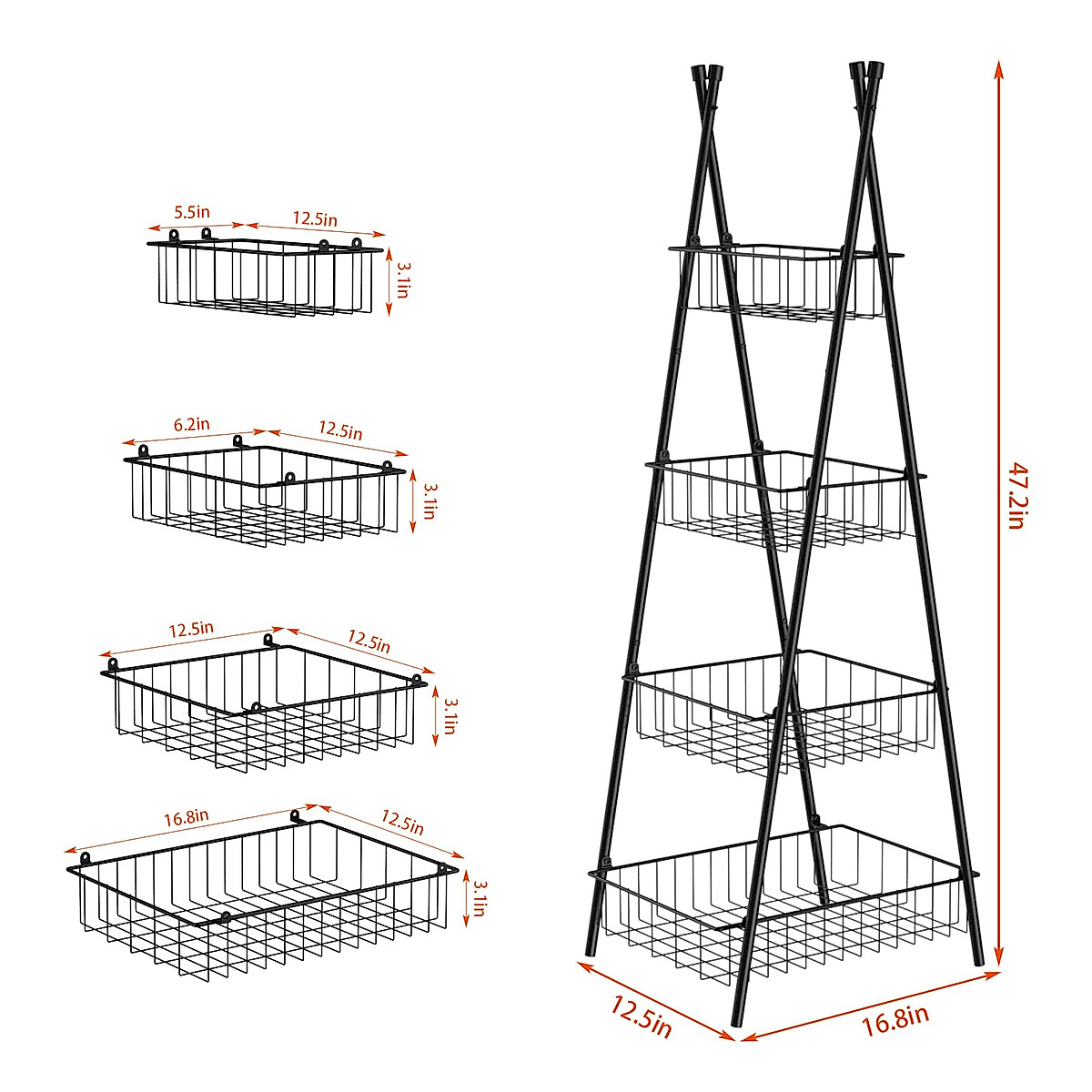 5.5in
12.5in
3.1in

6.2in
12.5in
3.1in

12.5in
12.5in
3.1in

16.8in
12.5in
3.1in

47.2in

12.5in
16.8in