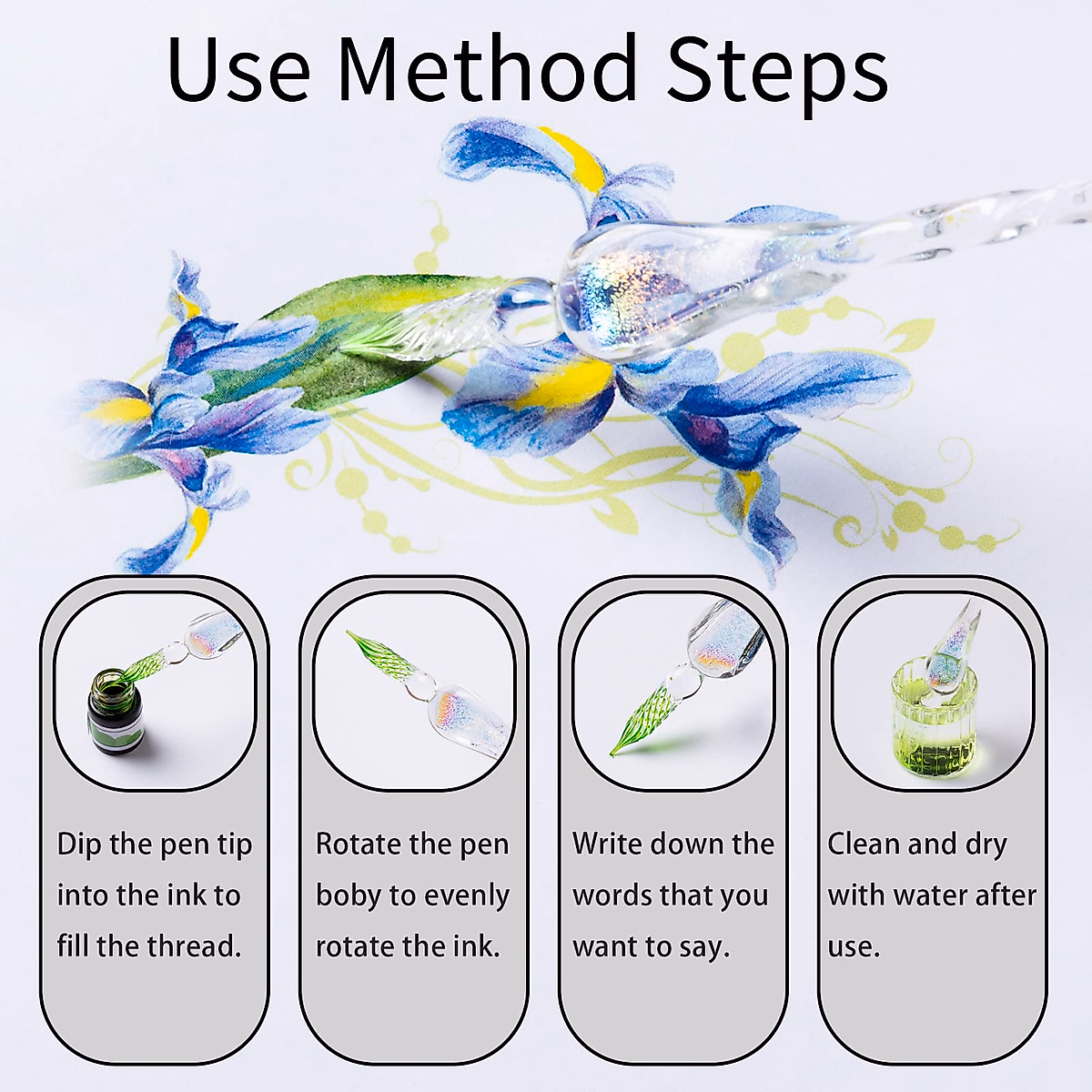 Use Method Steps

Dip the pen tip into the ink to fill the thread.

Rotate the pen boby to evenly rotate the ink.

Write down the words that you want to say.

Clean and dry with water after use.