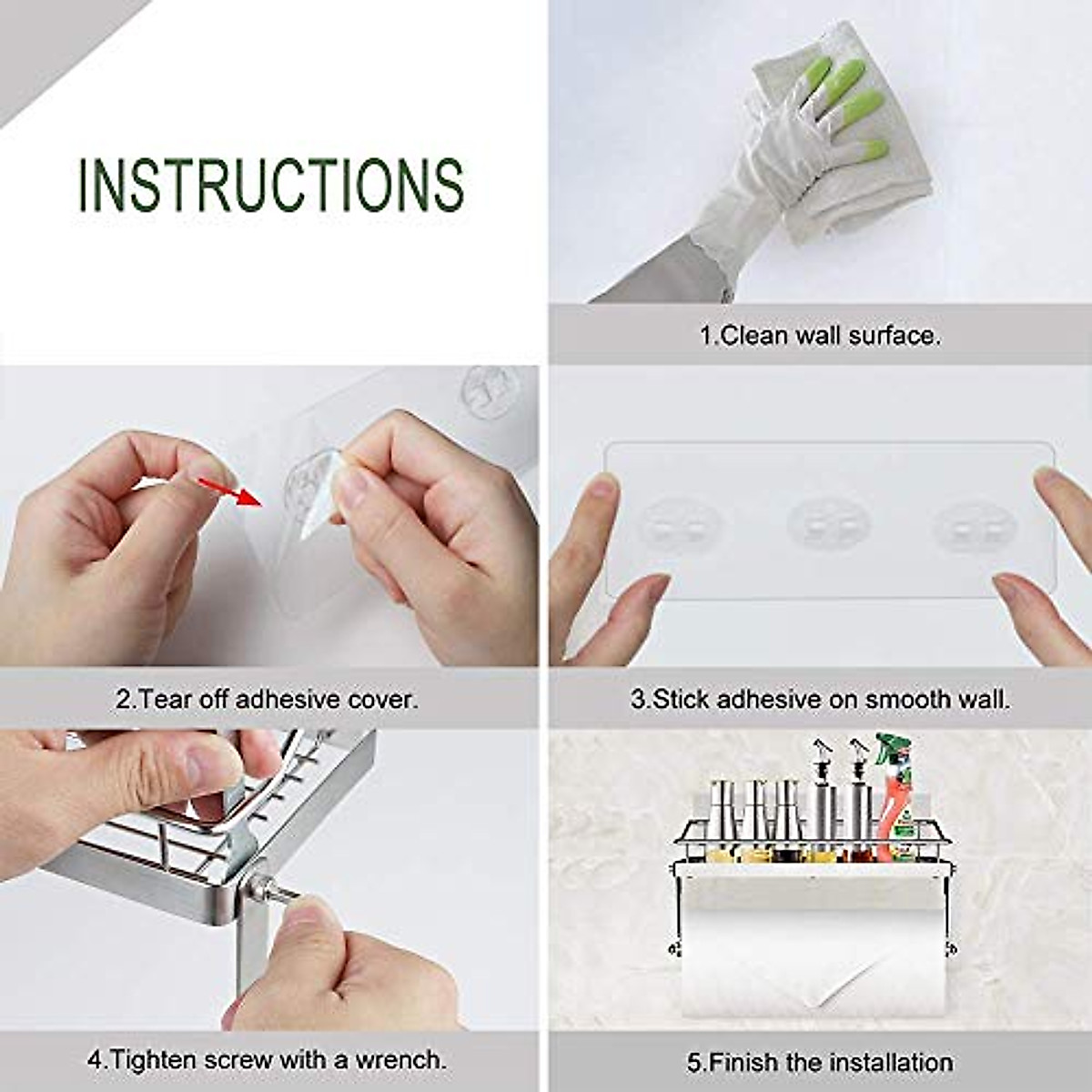 INSTRUCTIONS

1.Clean wall surface.

2.Tear off adhesive cover.

3.Stick adhesive on smooth wall.

4.Tighten screw with a wrench.

5.Finish the installation