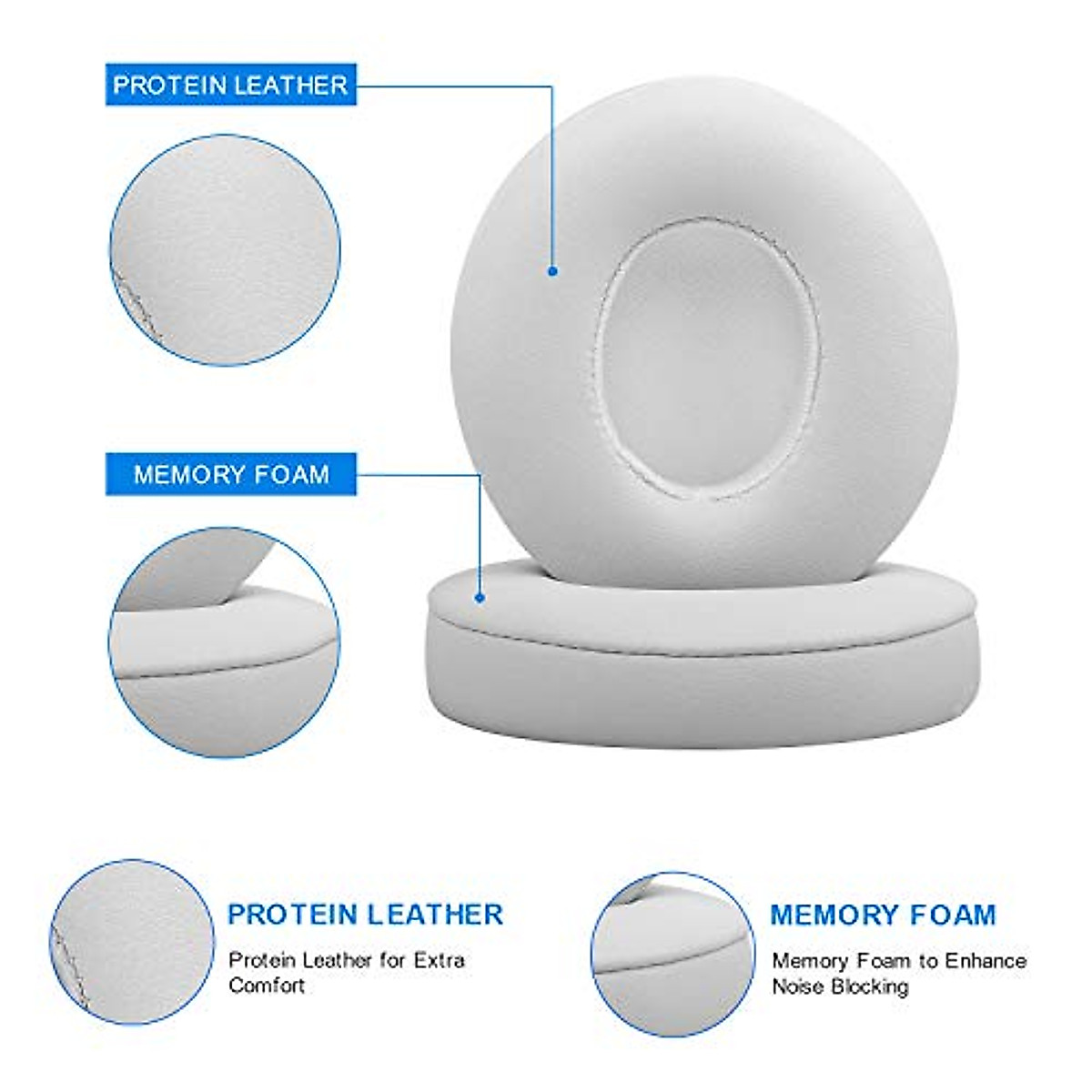 PROTEIN LEATHER

MEMORY FOAM

PROTEIN LEATHER

Protein Leather for Extra Comfort

MEMORY FOAM

Memory Foam to Enhance Noise Blocking