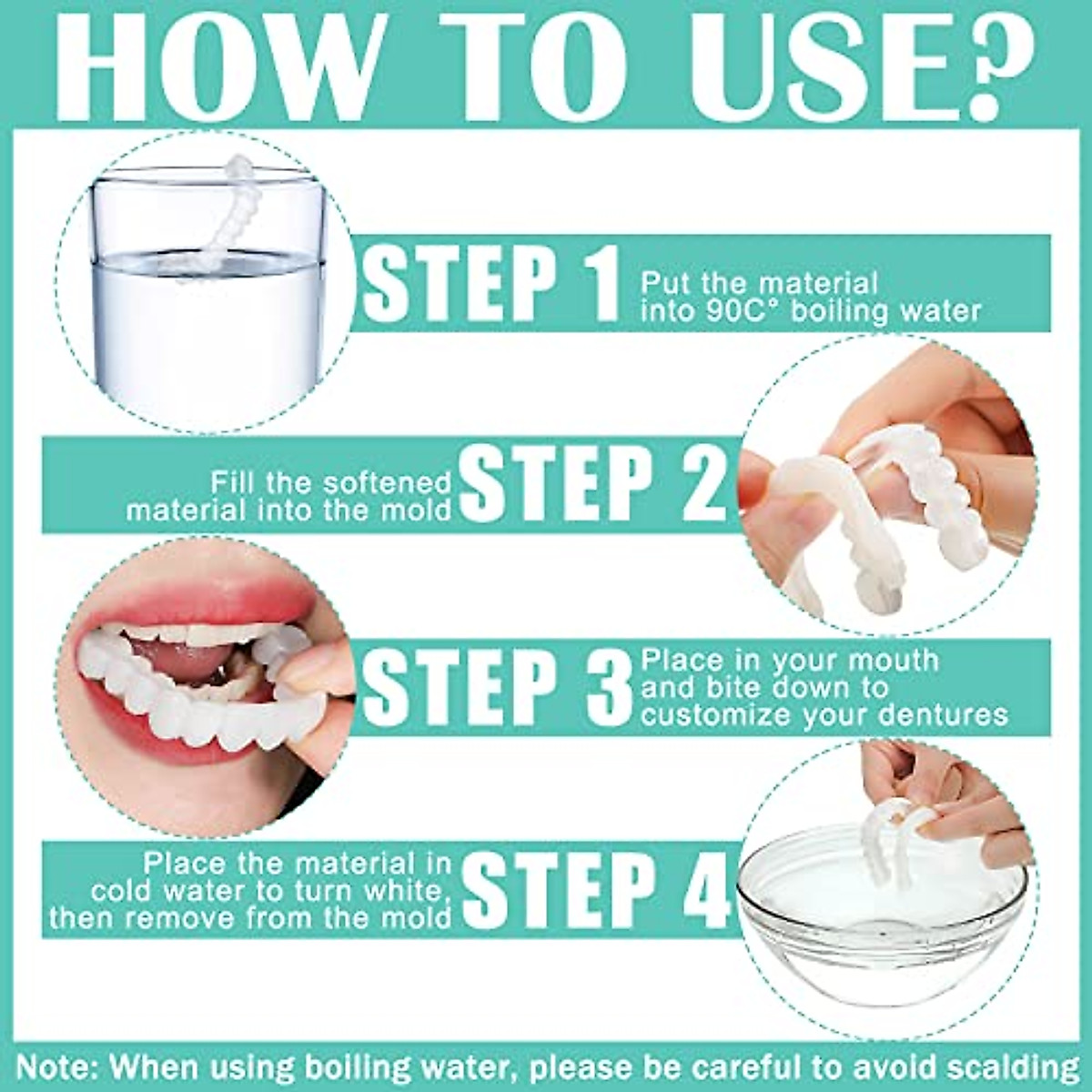 HOW TO USE?

STEP 1 Put the material into 90C° boiling water

Fill the softened material into the mold STEP 2

STEP 3 Place in your mouth and bite down to customize your dentures

Place the material in cold water to turn white, then remove from the mold STEP 4

Note: When using boiling water, please be careful to avoid scalding