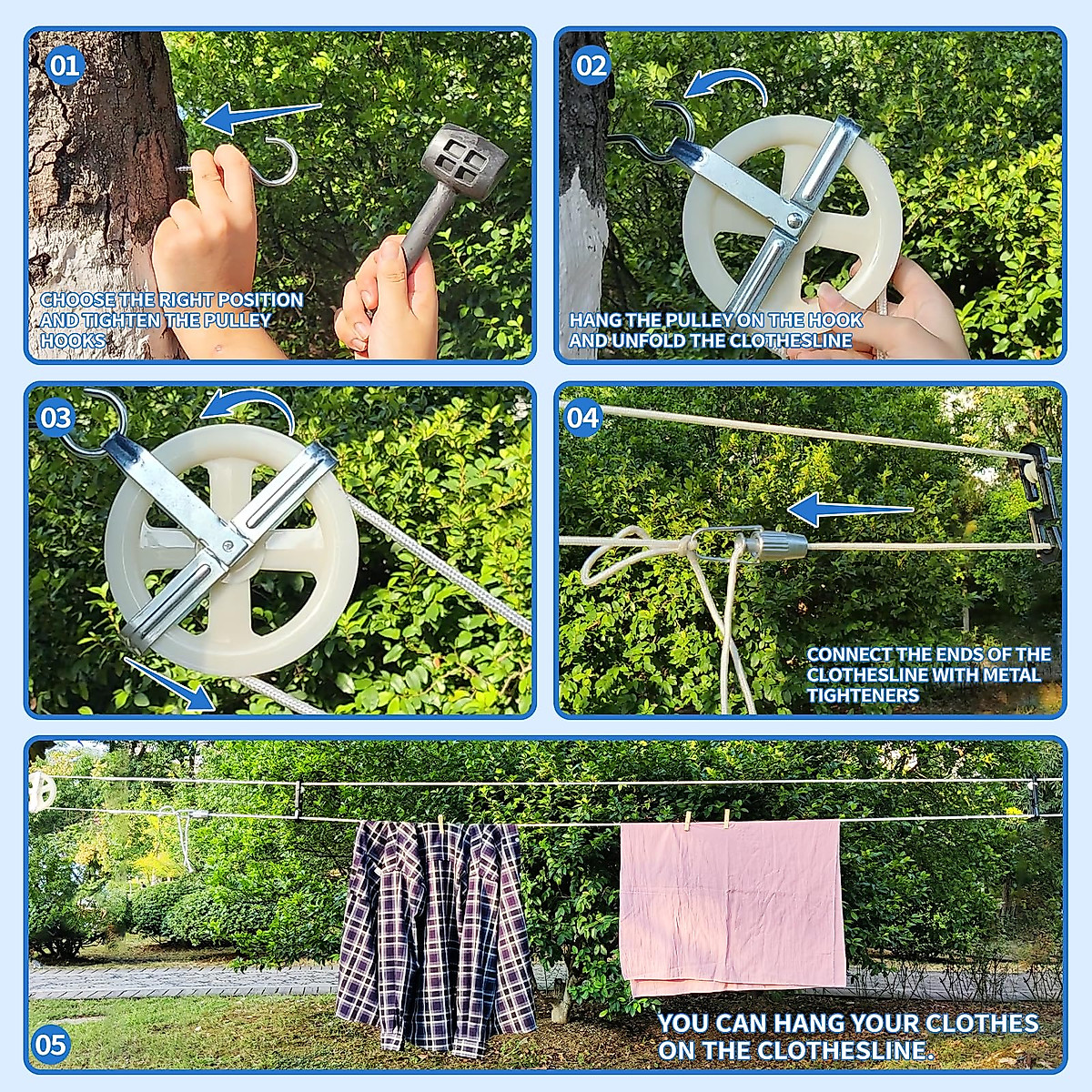 01

CHOOSE THE RIGHT POSITION AND TIGHTEN THE PULLEY HOOKS

02

HANG THE PULLEY ON THE HOOK AND UNFOLD THE CLOTHESLINE

03

04

CONNECT THE ENDS OF THE CLOTHESLINE WITH METAL TIGHTENERS

05

YOU CAN HANG YOUR CLOTHES ON THE CLOTHESLINE.