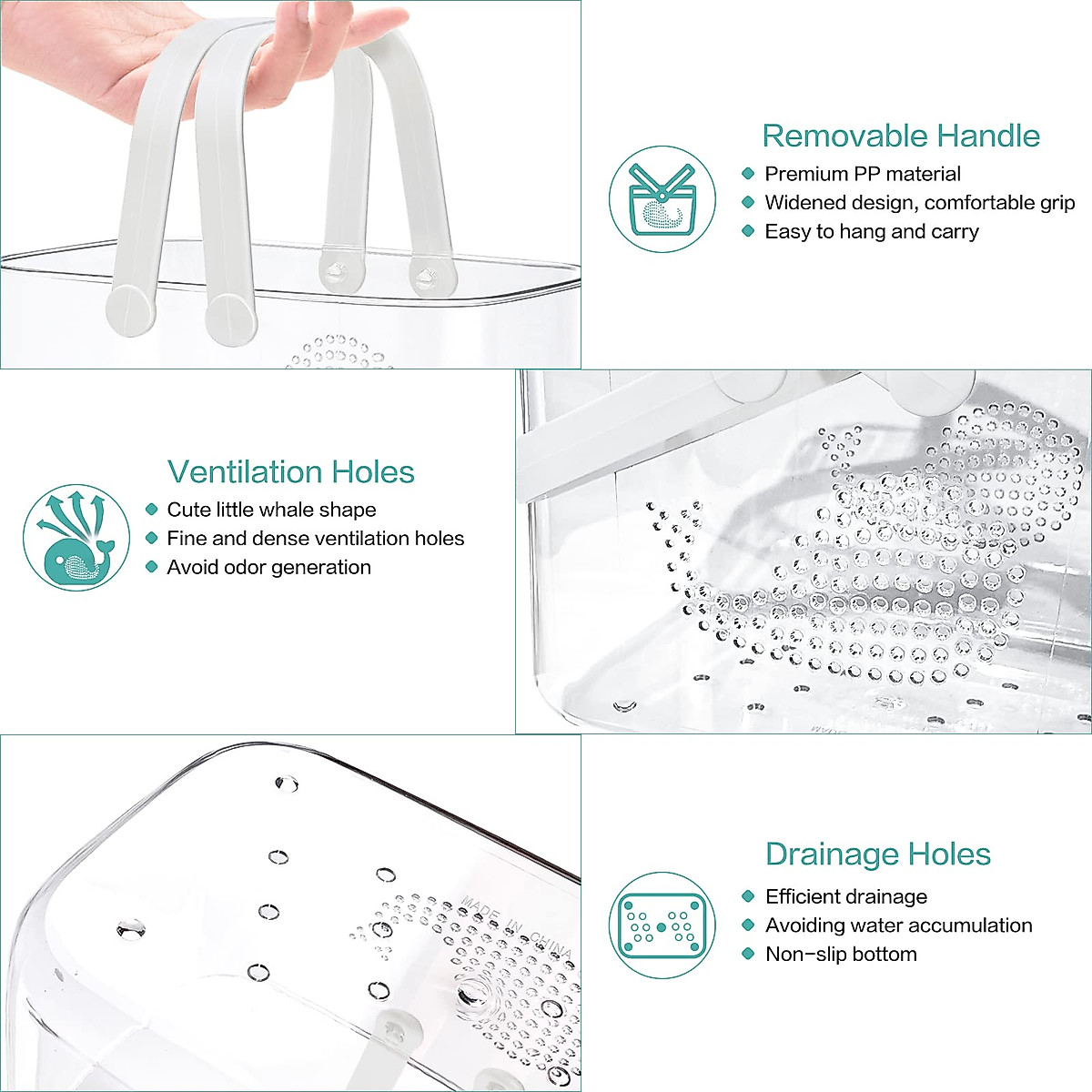 Removable Handle
Premium PP material
Widened design, comfortable grip
Easy to hang and carry

Ventilation Holes
Cute little whale shape
Fine and dense ventilation holes
Avoid odor generation

MADE IN CHINA

Drainage Holes
Efficient drainage
Avoiding water accumulation
Non-slip bottom