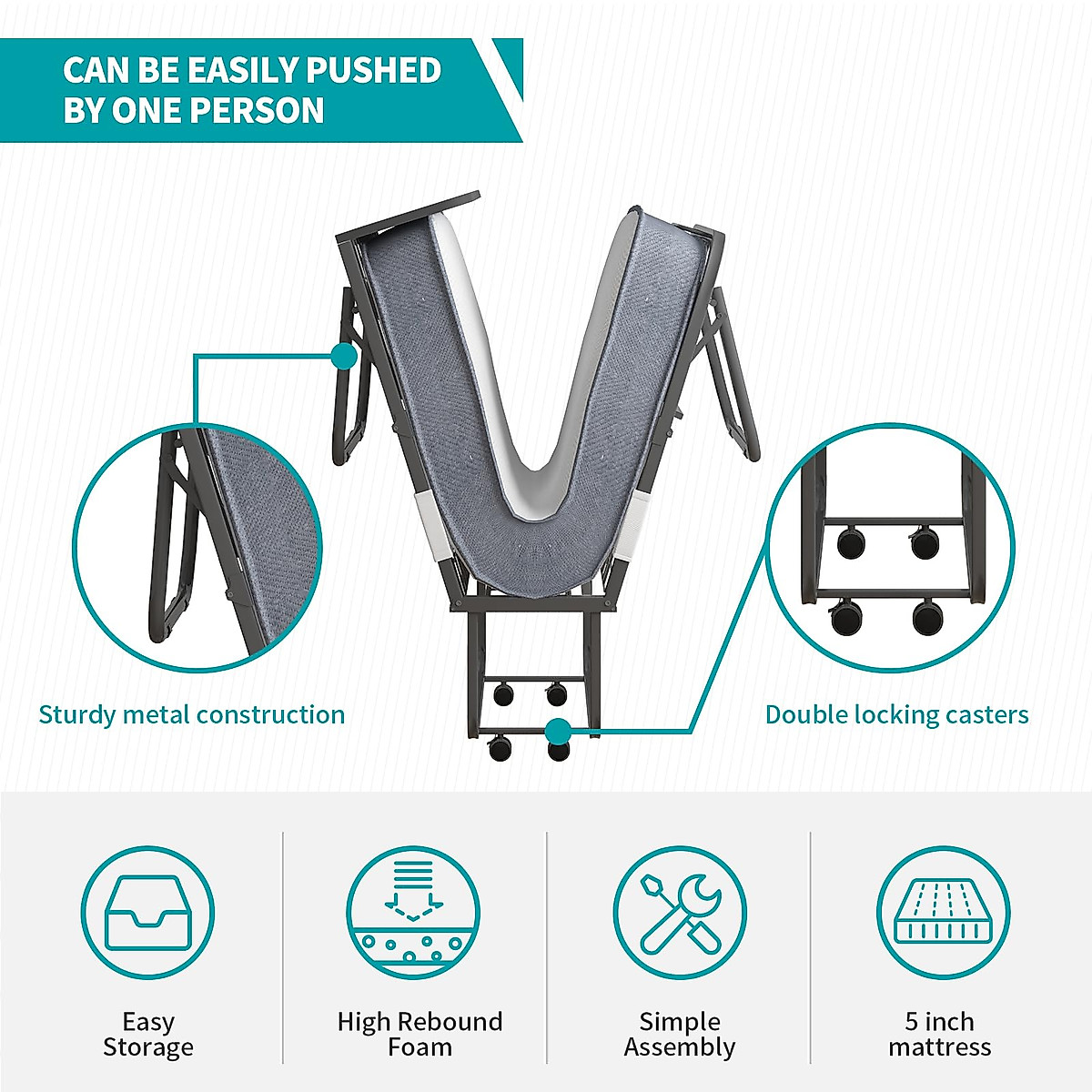 CAN BE EASILY PUSHED BY ONE PERSON

Sturdy metal construction

Double locking casters

Easy Storage

High Rebound Foam

Simple Assembly

5 inch mattress