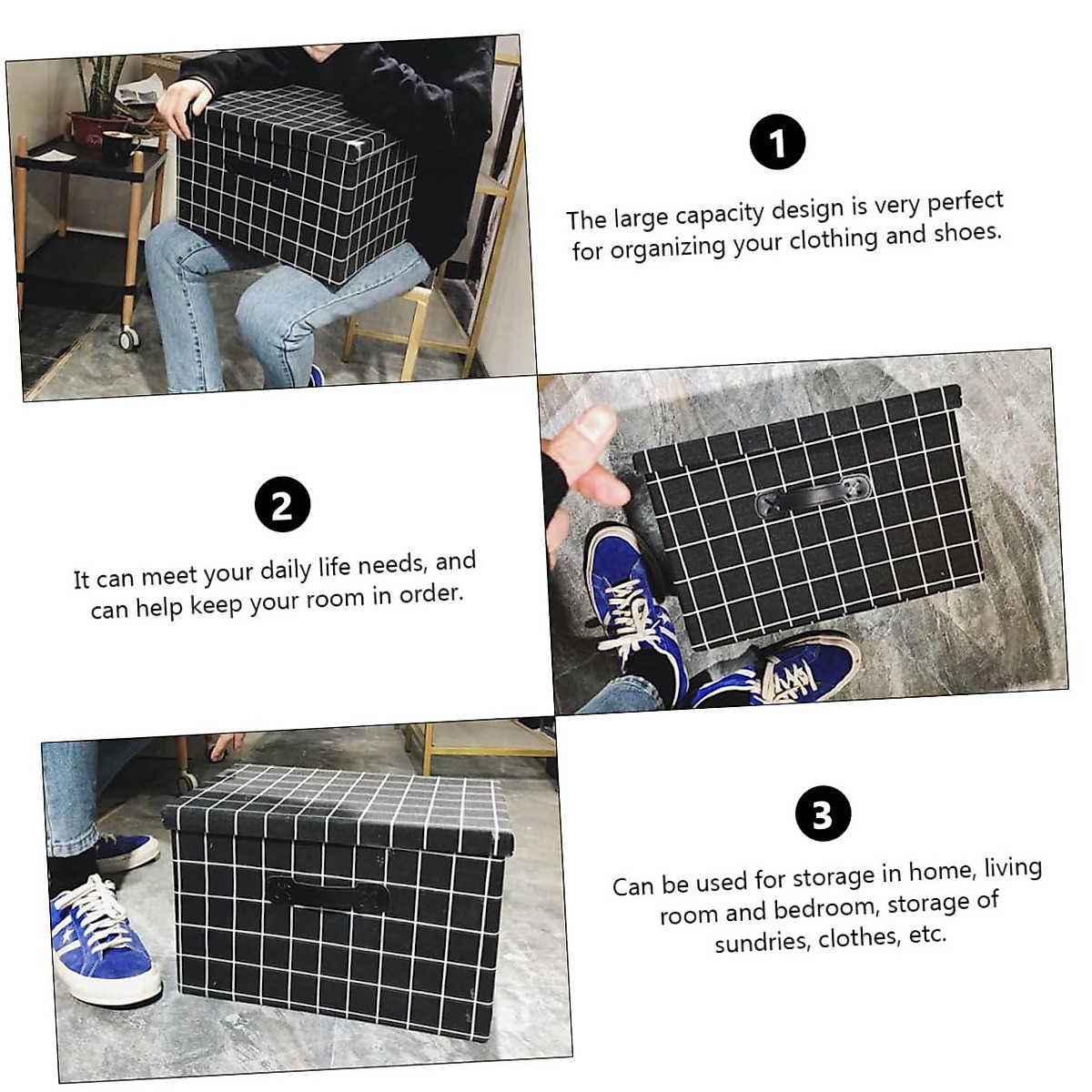 1

The large capacity design is very perfect for organizing your clothing and shoes.

2

It can meet your daily life needs, and can help keep your room in order.

3

Can be used for storage in home, living room and bedroom, storage of sundries, clothes, etc.