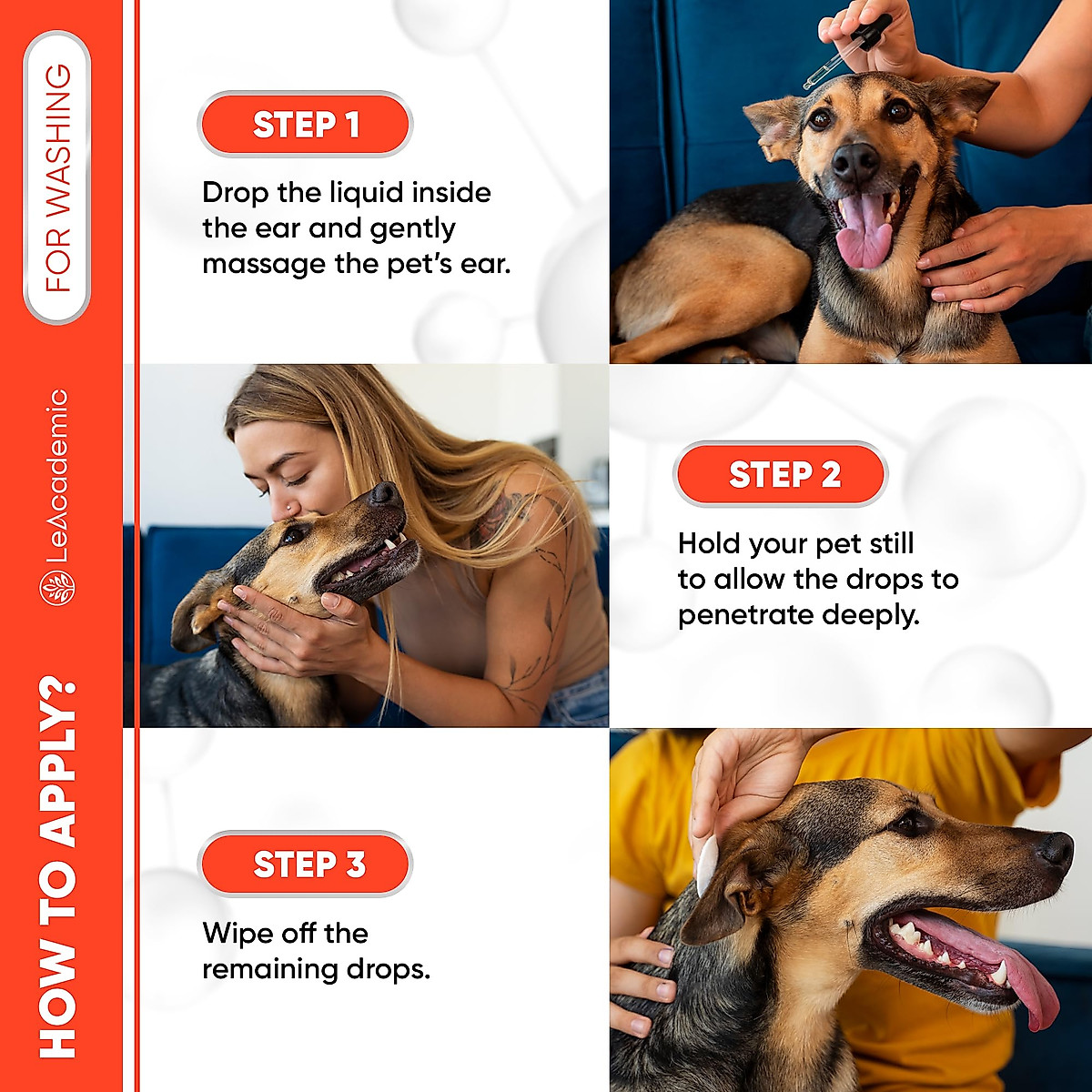 HOW TO APPLY?

LeAcademic

FOR WASHING

STEP 1

Drop the liquid inside the ear and gently massage the pet's ear.

STEP 2

Hold your pet still to allow the drops to penetrate deeply.

STEP 3

Wipe off the remaining drops.