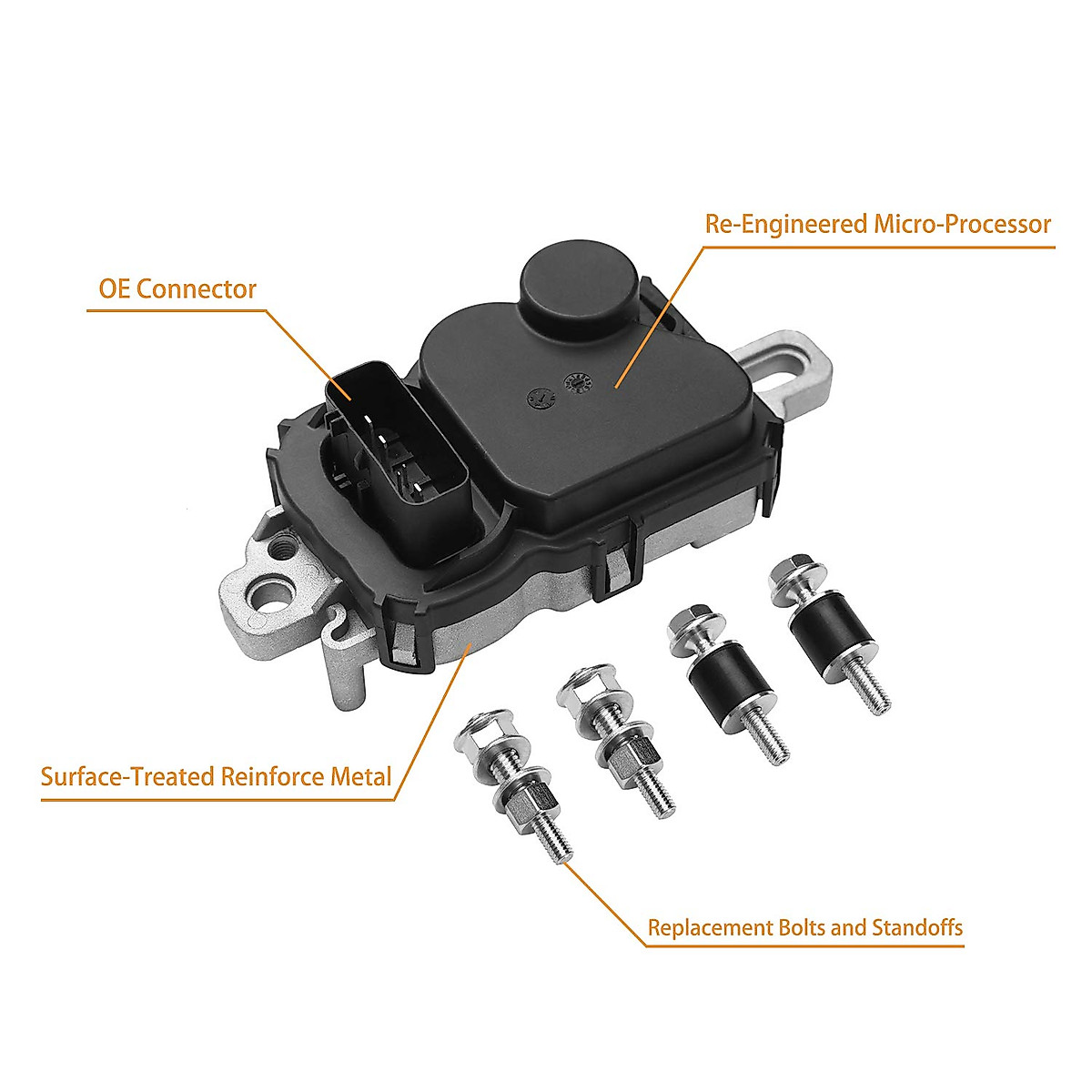 Re-Engineered Micro-Processor

OE Connector

Surface-Treated Reinforce Metal

Replacement Bolts and Standoffs