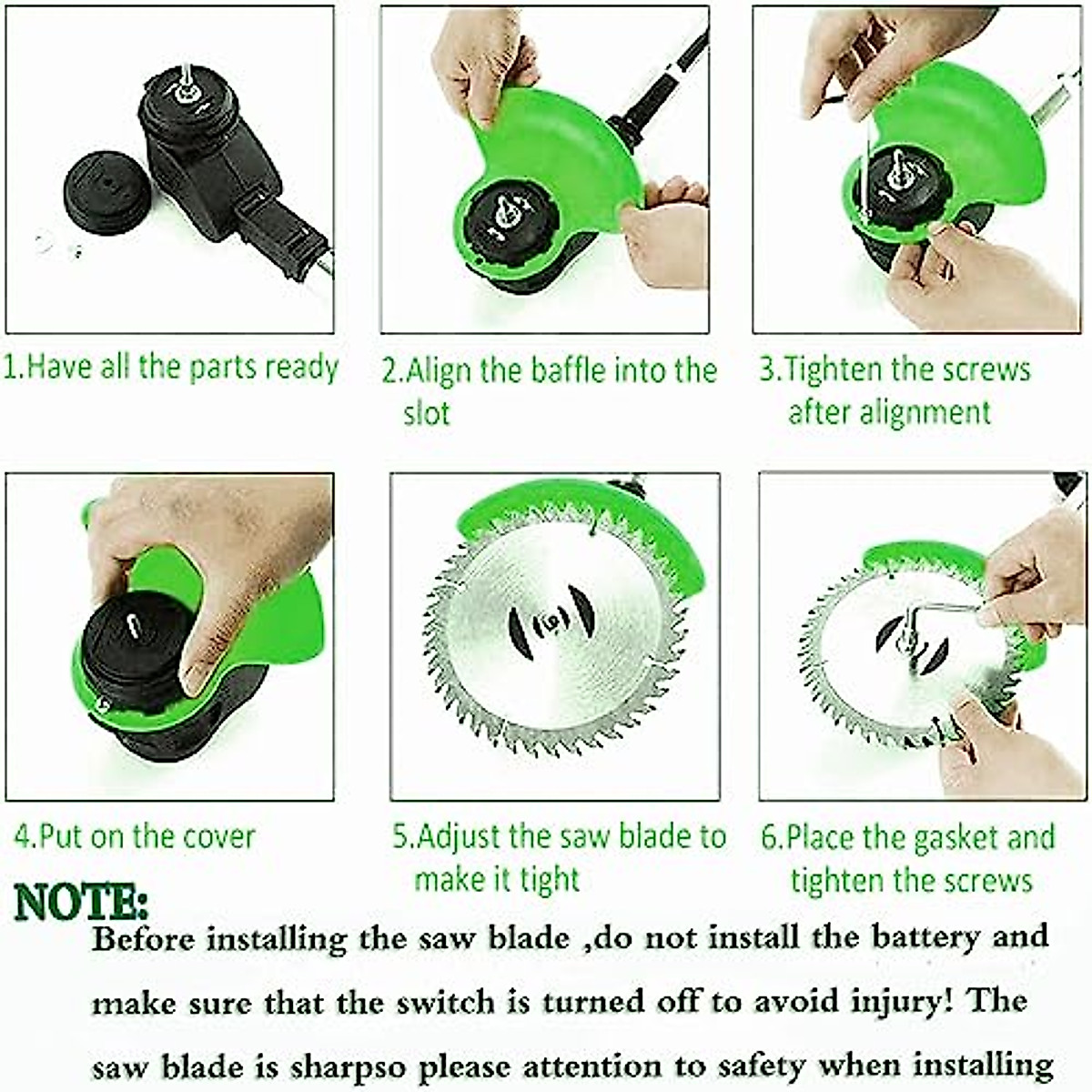 1.Have all the parts ready

2.Align the baffle into the slot

3.Tighten the screws after alignment

4.Put on the cover

5.Adjust the saw blade to make it tight

6.Place the gasket and tighten the screws

NOTE:
Before installing the saw blade ,do not install the battery and make sure that the switch is turned off to avoid injury! The saw blade is sharpso please attention to safety when installing