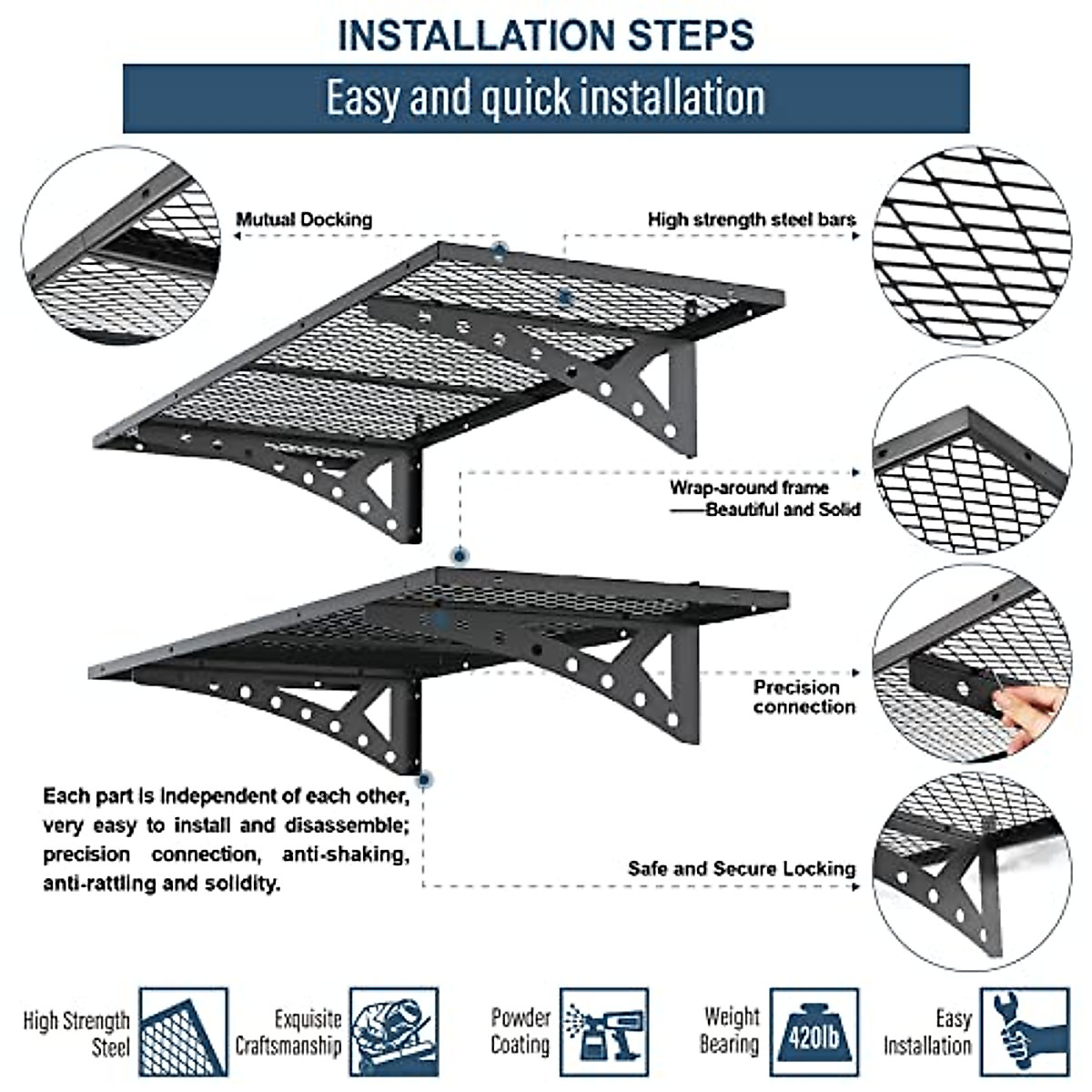 INSTALLATION STEPS

Easy and quick installation

Mutual Docking

High strength steel bars

Wrap-around frame
——Beautiful and Solid

Precision connection

Each part is independent of each other, very easy to install and disassemble; precision connection, anti-shaking, anti-rattling and solidity.

Safe and Secure Locking

High Strength Steel

Exquisite Craftsmanship

Powder Coating

Weight Bearing

420lb

Easy Installation