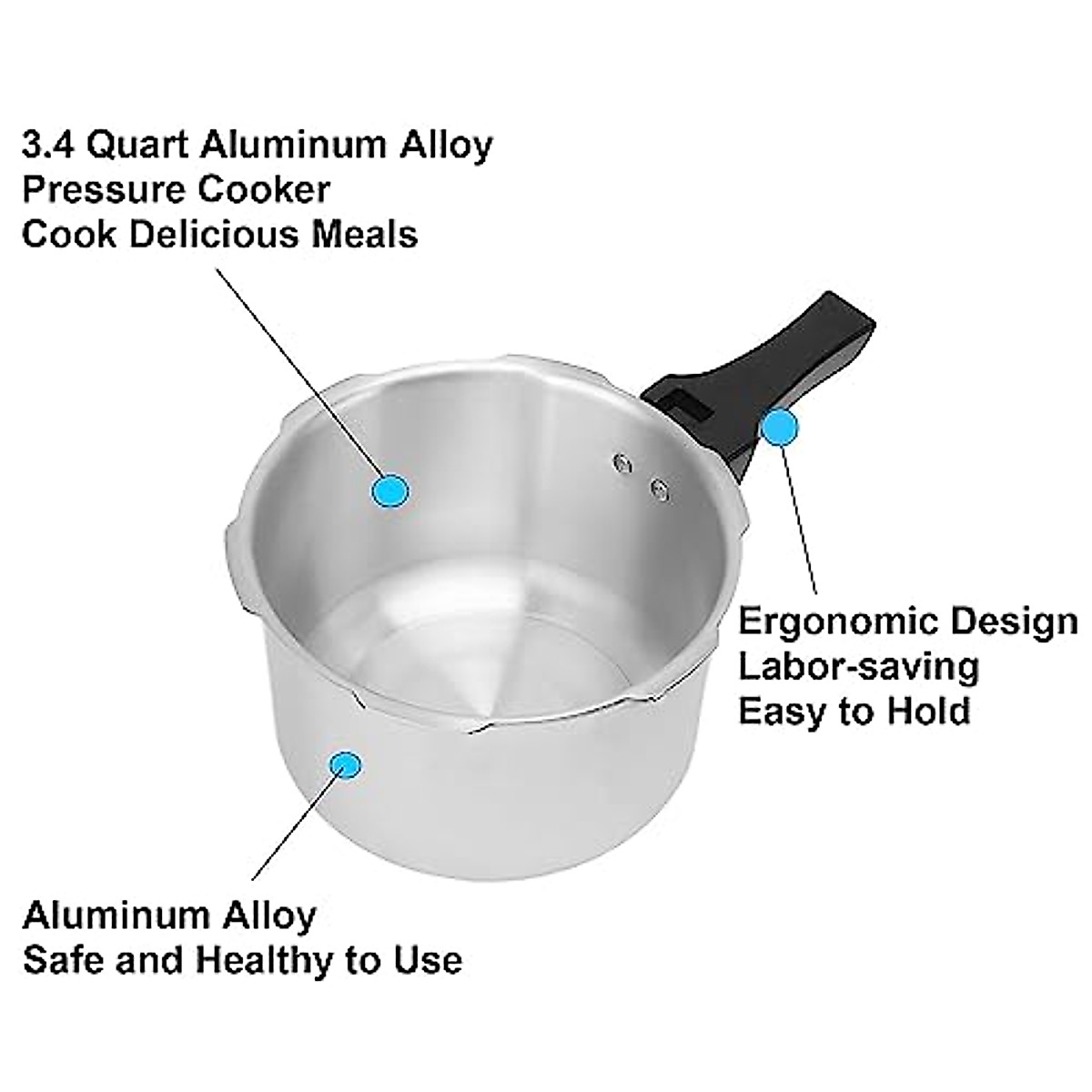 3.4 Quart Aluminum Alloy
Pressure Cooker
Cook Delicious Meals

Ergonomic Design
Labor-saving
Easy to Hold

Aluminum Alloy
Safe and Healthy to Use