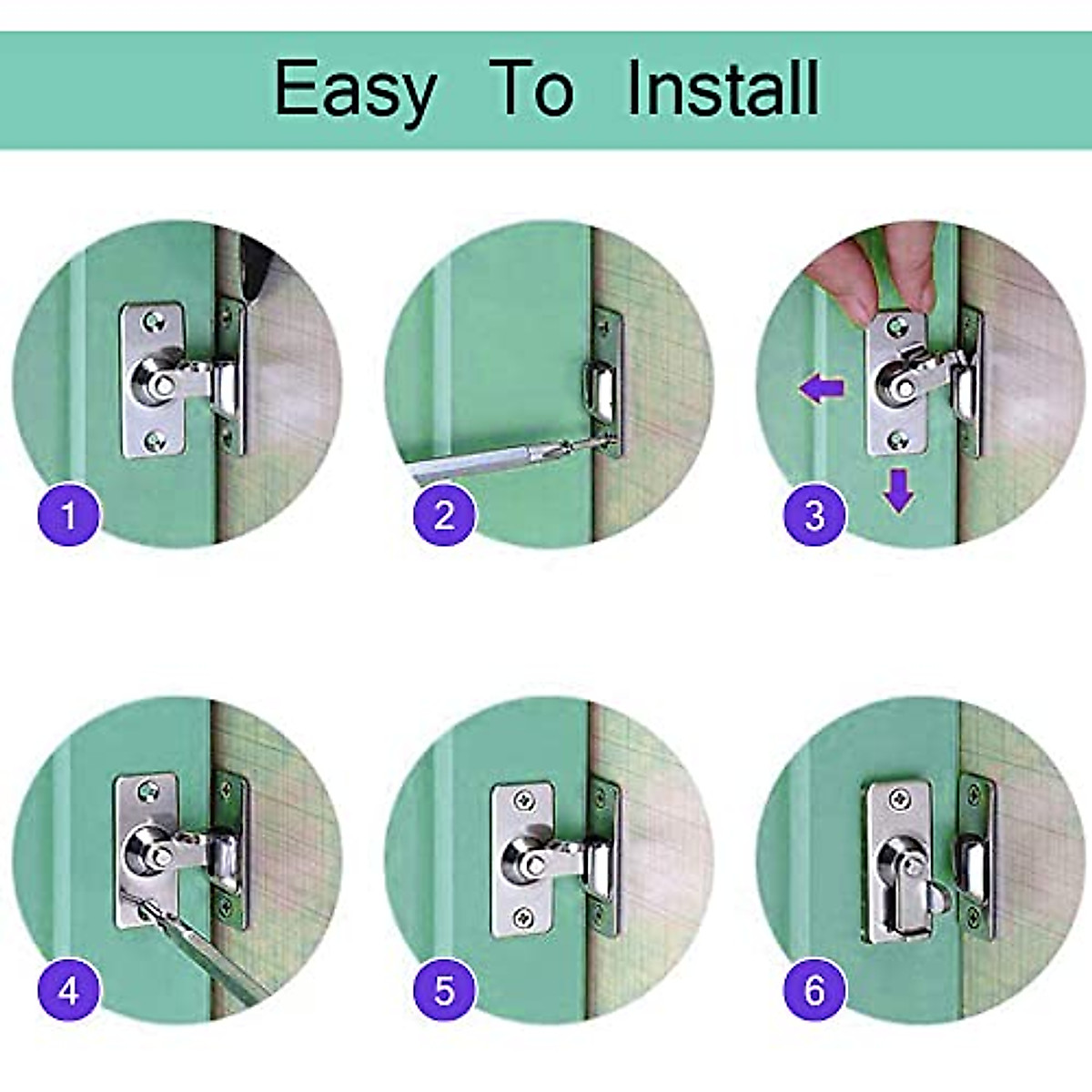 Easy To Install

1

2

3

4

5

6