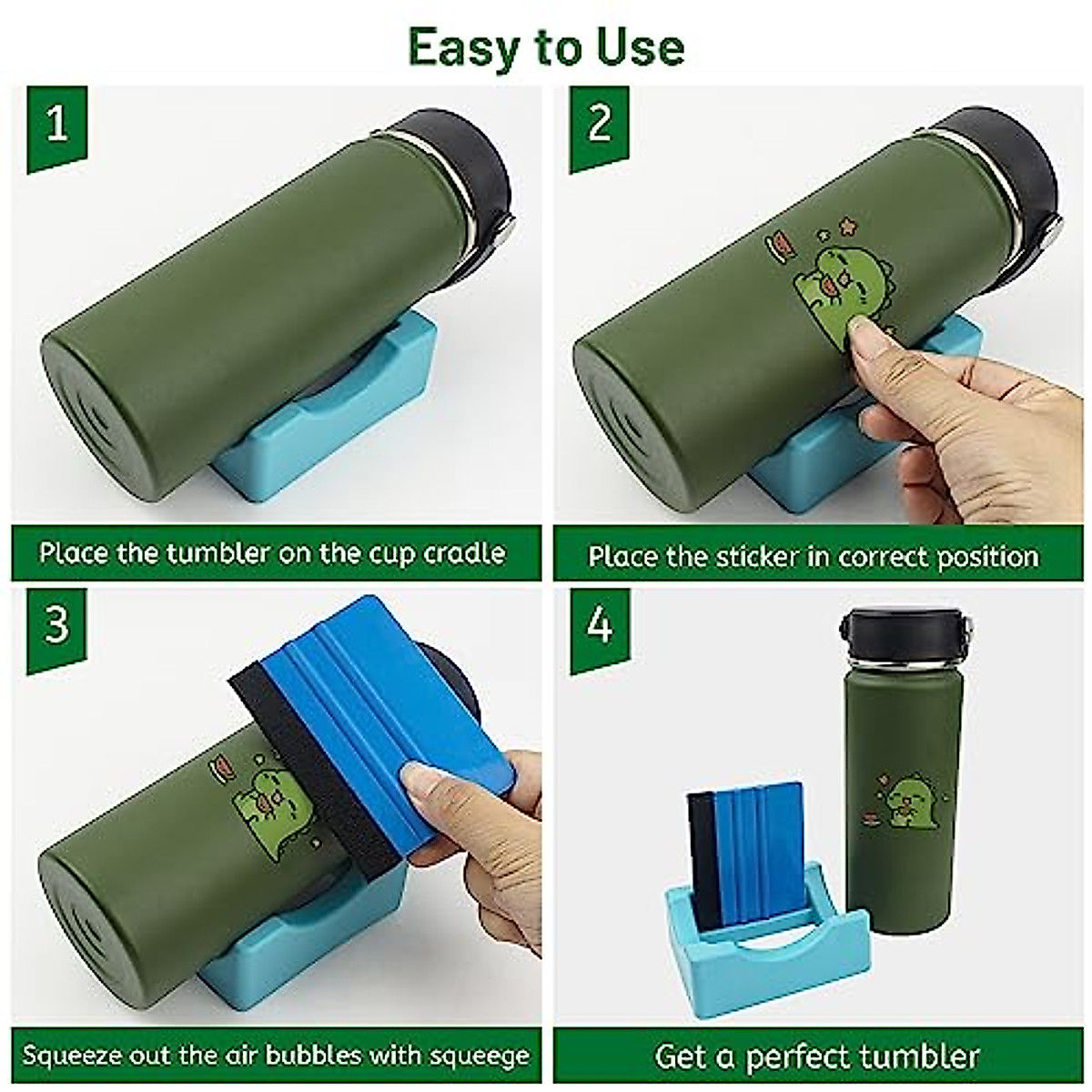 Easy to Use

1

Place the tumbler on the cup cradle

2

Place the sticker in correct position

3

Squeeze out the air bubbles with squeege

4

Get a perfect tumbler