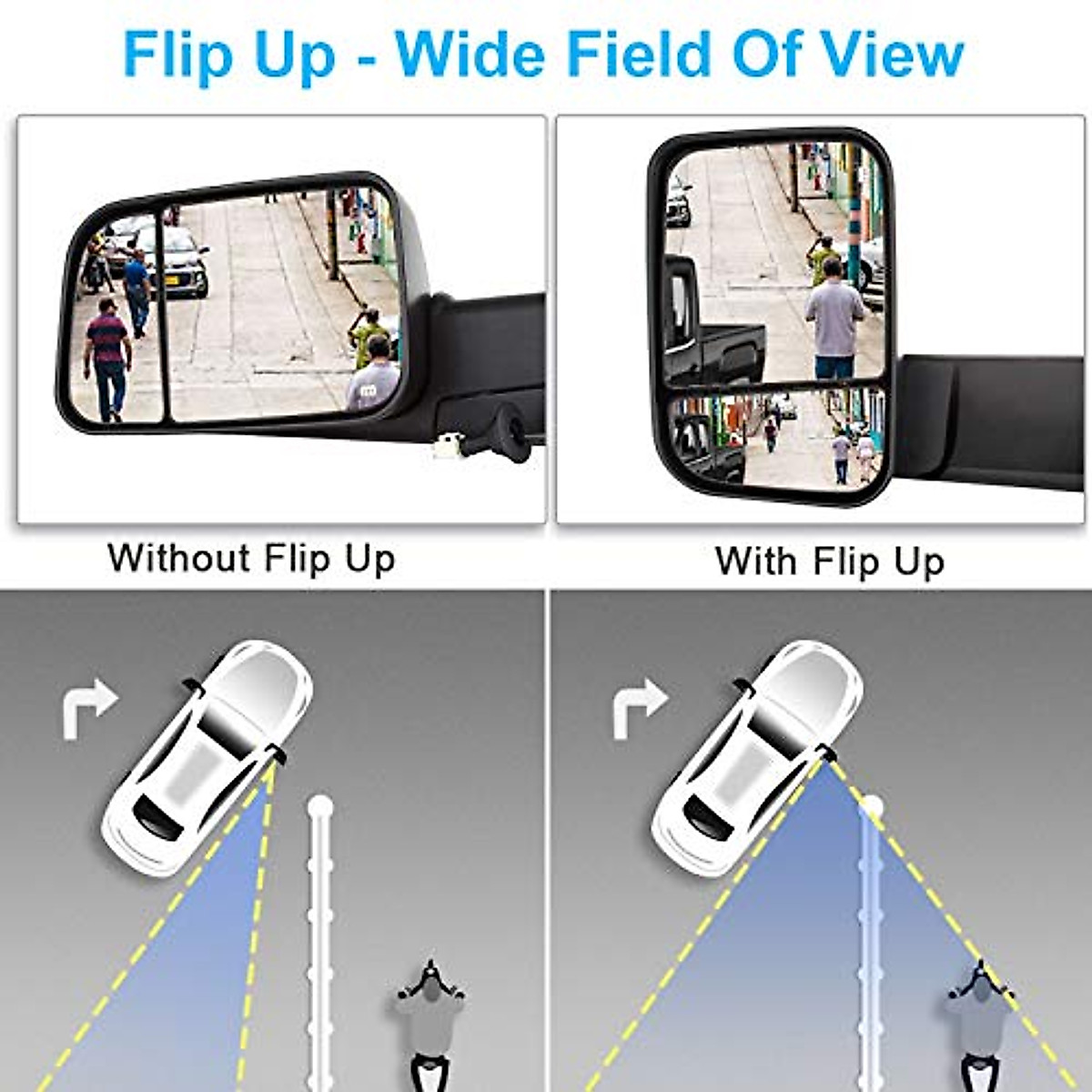 Flip Up - Wide Field Of View

Without Flip Up

With Flip Up