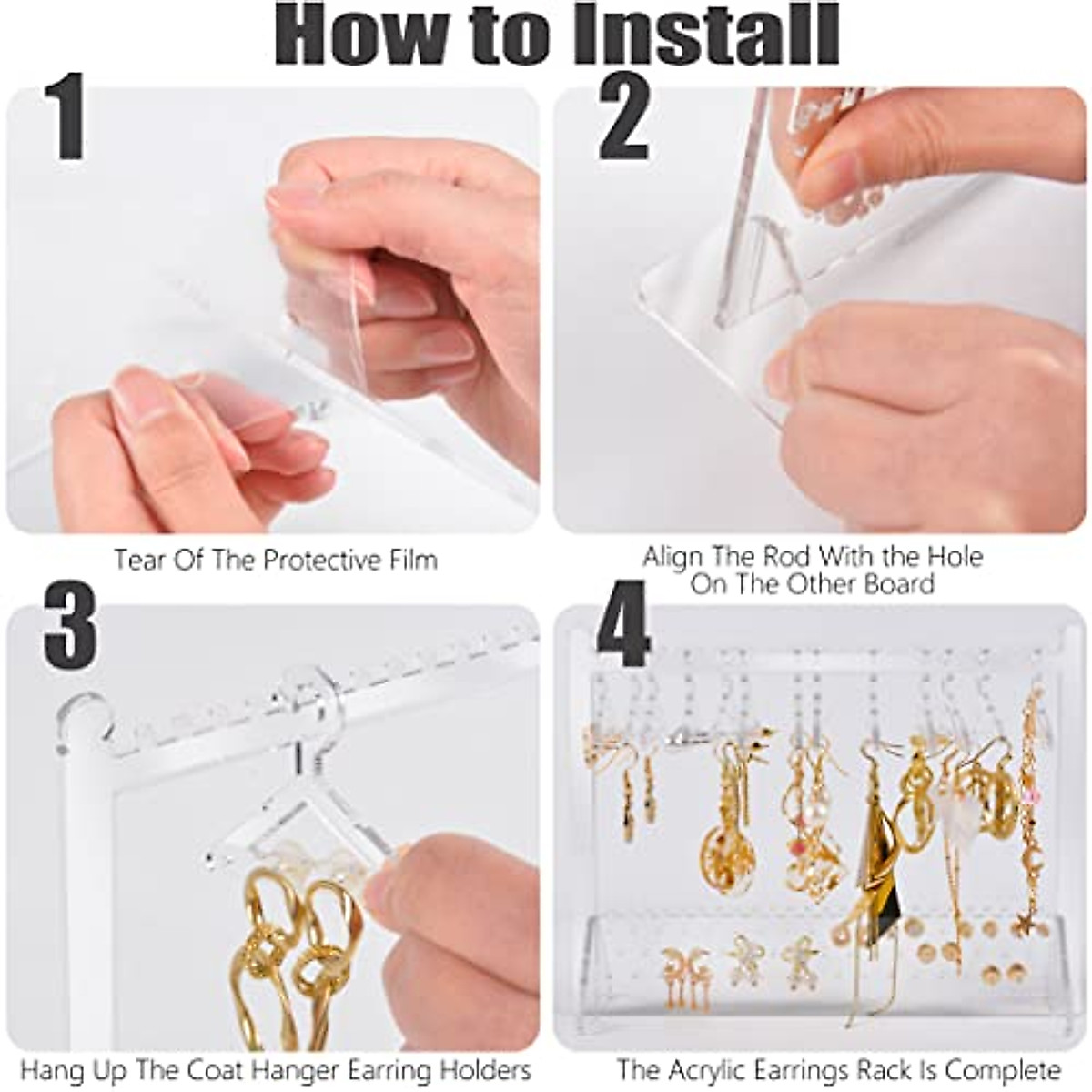 How to Install

1

Tear Of The Protective Film

2

Align The Rod With the Hole On The Other Board

3

Hang Up The Coat Hanger Earring Holders

4

The Acrylic Earrings Rack Is Complete