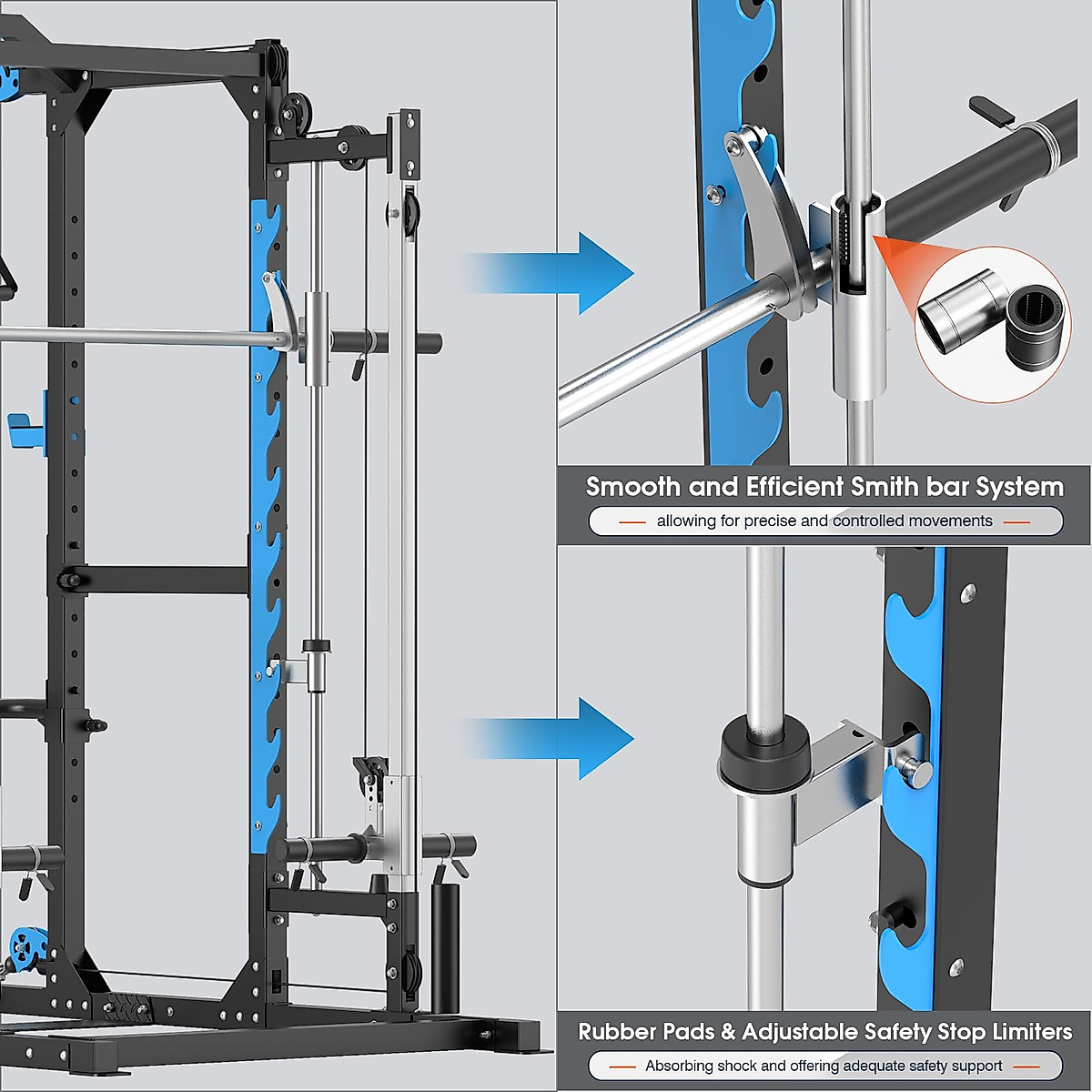 Smooth and Efficient Smith bar System

allowing for precise and controlled movements

Rubber Pads & Adjustable Safety Stop Limiters

Absorbing shock and offering adequate safety support