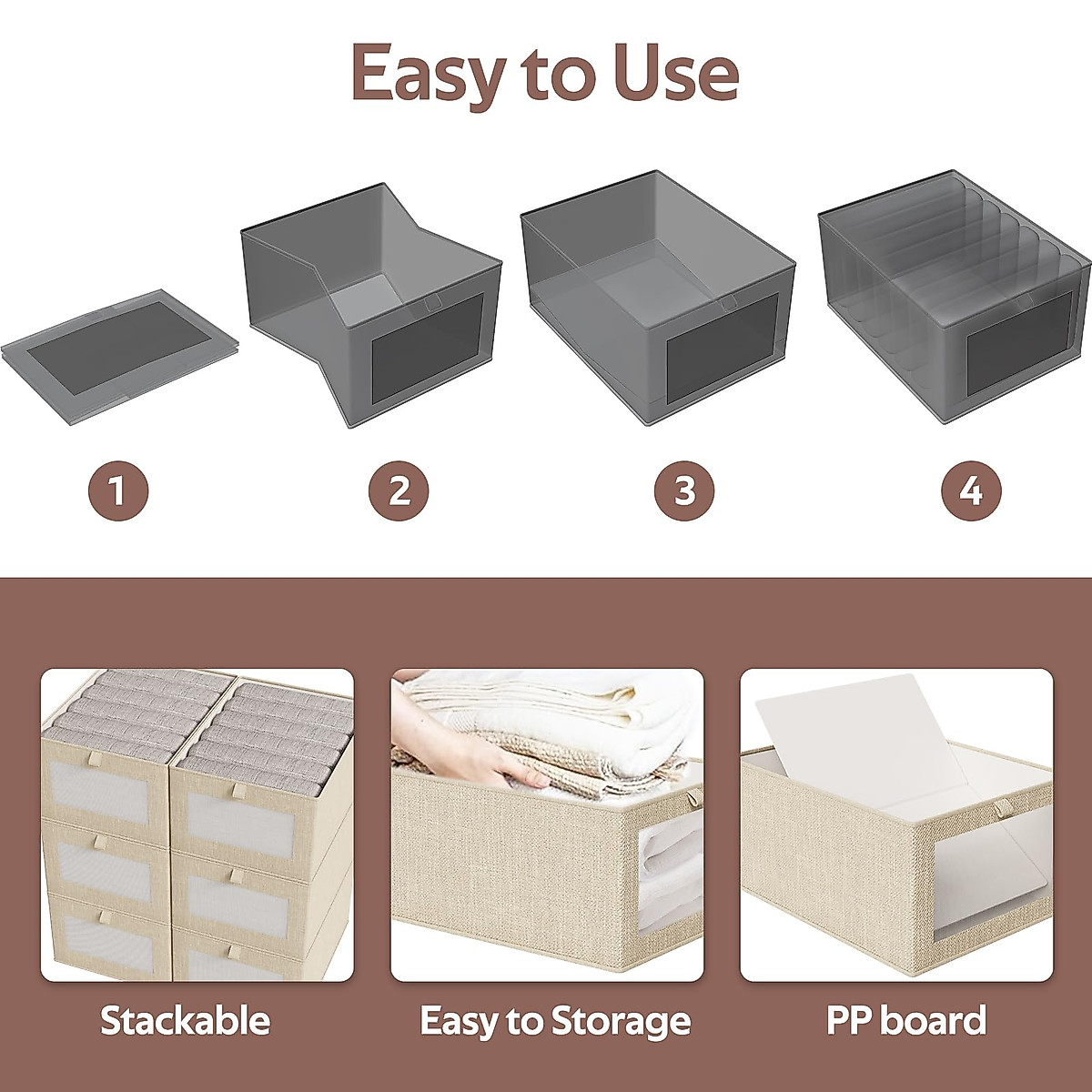 Easy to Use

1

2

3

4

Stackable

Easy to Storage

PP board