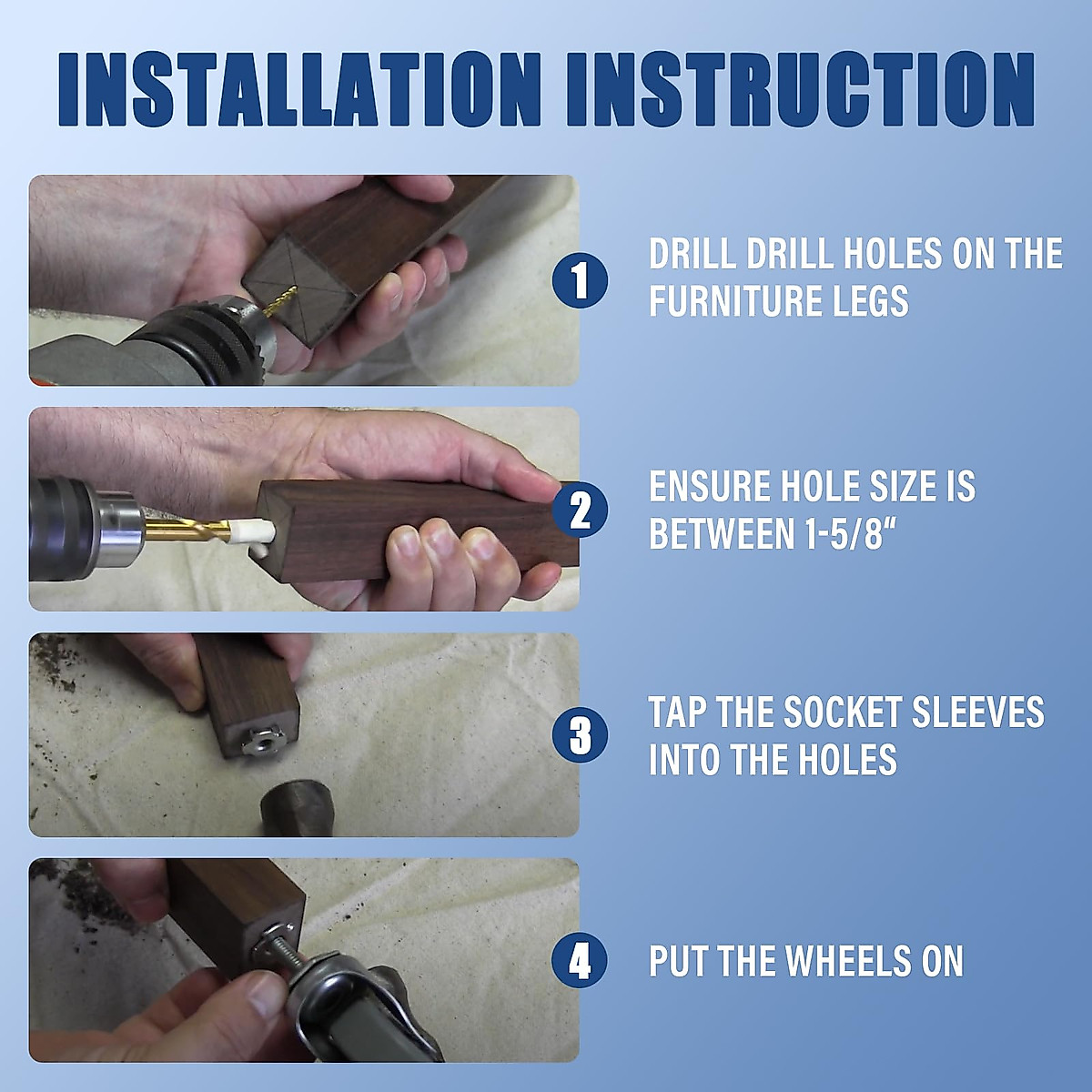 INSTALLATION INSTRUCTION

1 DRILL DRILL HOLES ON THE FURNITURE LEGS

2 ENSURE HOLE SIZE IS BETWEEN 1-5/8"

3 TAP THE SOCKET SLEEVES INTO THE HOLES

4 PUT THE WHEELS ON