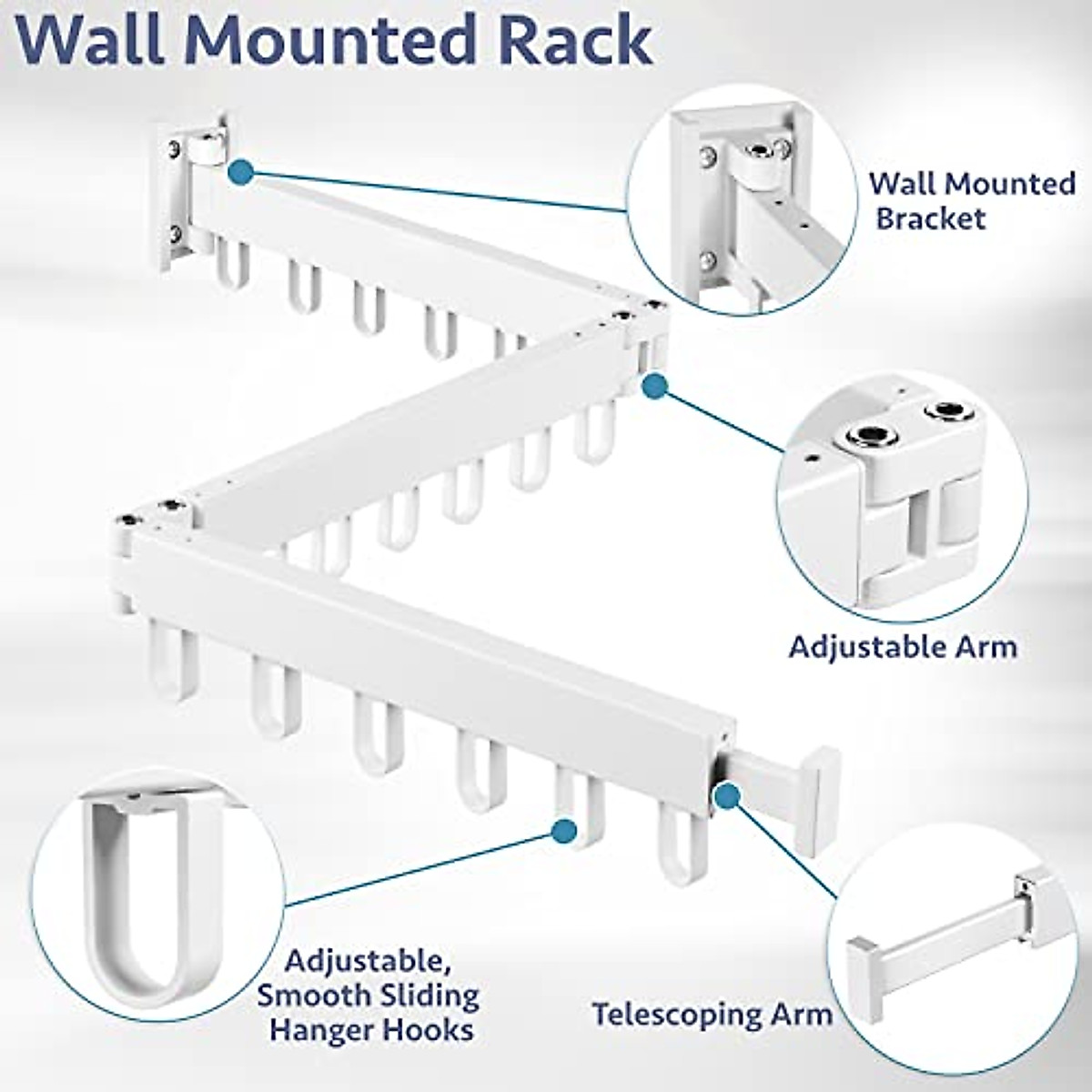 Wall Mounted Rack

Wall Mounted Bracket

Adjustable Arm

Adjustable, Smooth Sliding Hanger Hooks

Telescoping Arm