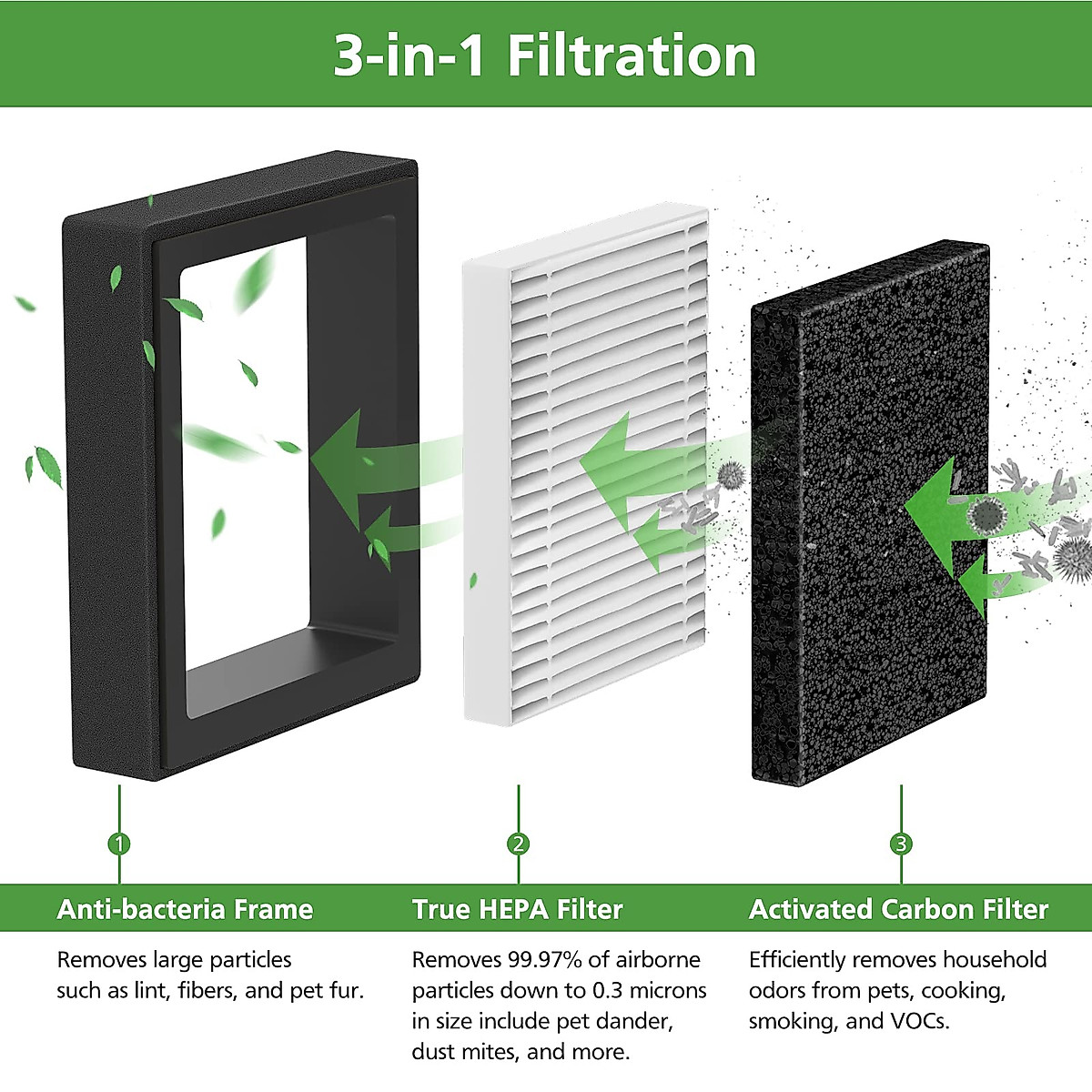 3-in-1 Filtration

1

2

3

Anti-bacteria Frame

Removes large particles such as lint, fibers, and pet fur.

True HEPA Filter

Removes 99.97% of airborne particles down to 0.3 microns in size include pet dander, dust mites, and more.

Activated Carbon Filter

Efficiently removes household odors from pets, cooking, smoking, and VOCs.