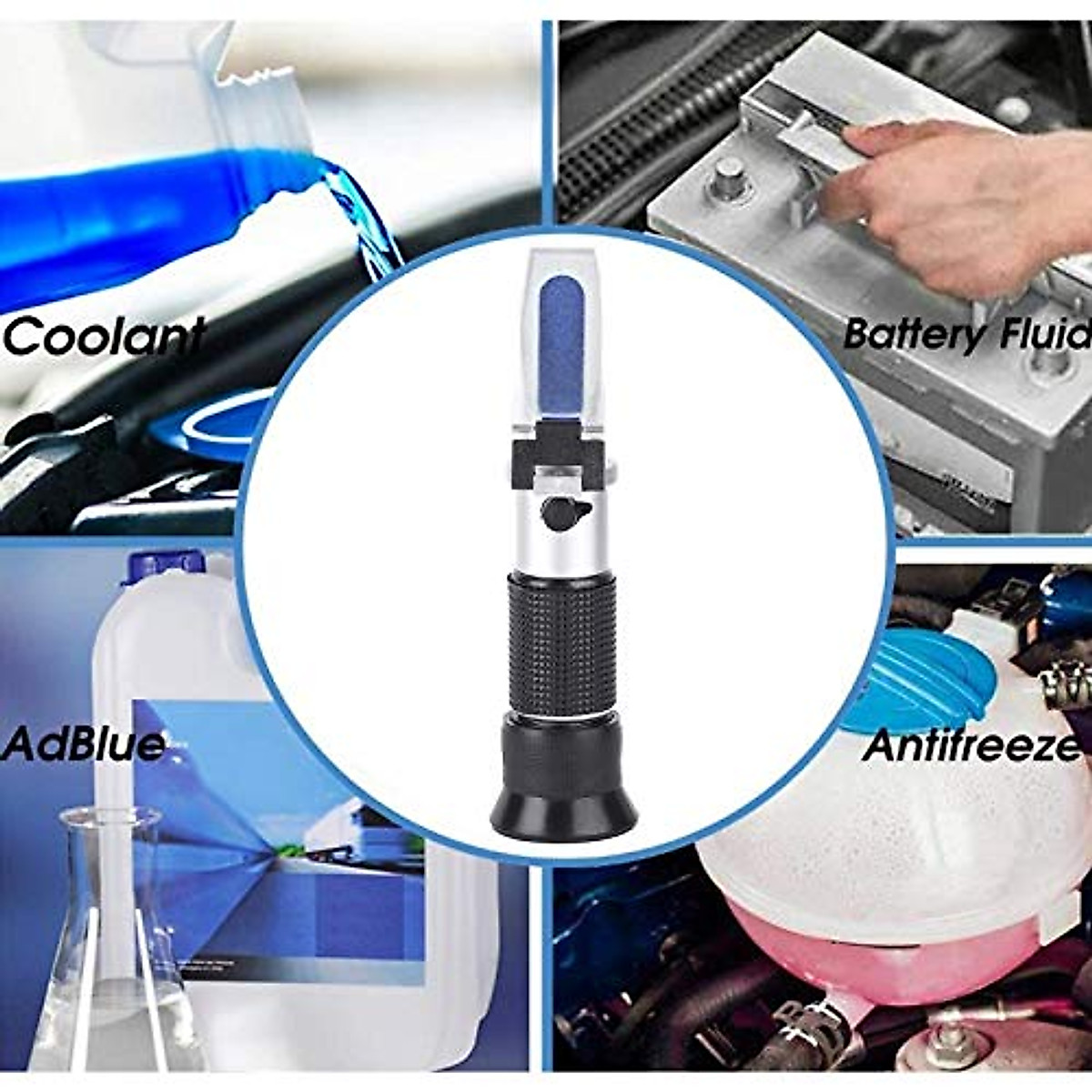 Coolant

Battery Fluid

AdBlue

Antifreeze