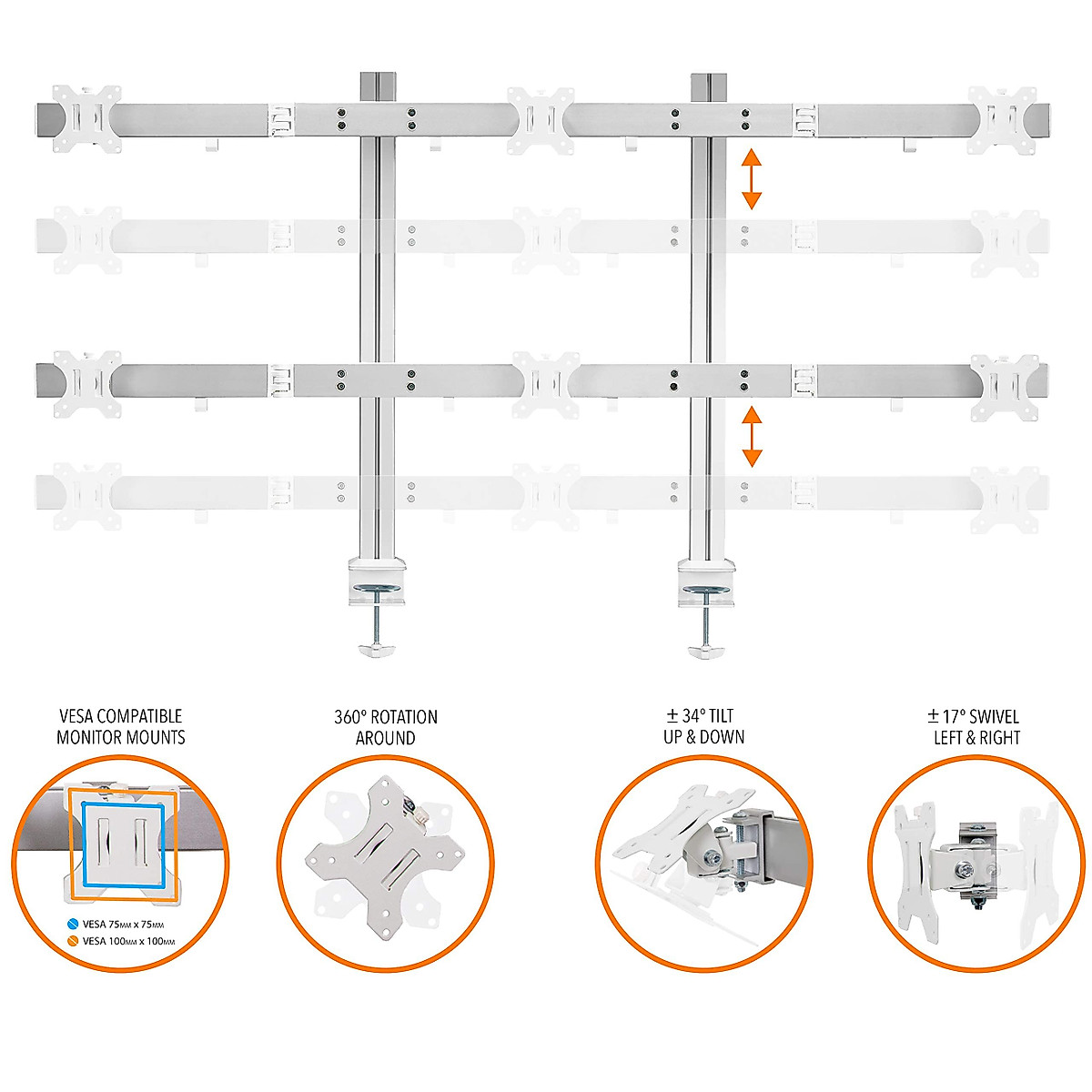 VESA COMPATIBLE MONITOR MOUNTS

VESA 75MM x 75MM
VESA 100MM x 100MM

360° ROTATION AROUND

± 34° TILT UP & DOWN

± 17° SWIVEL LEFT & RIGHT