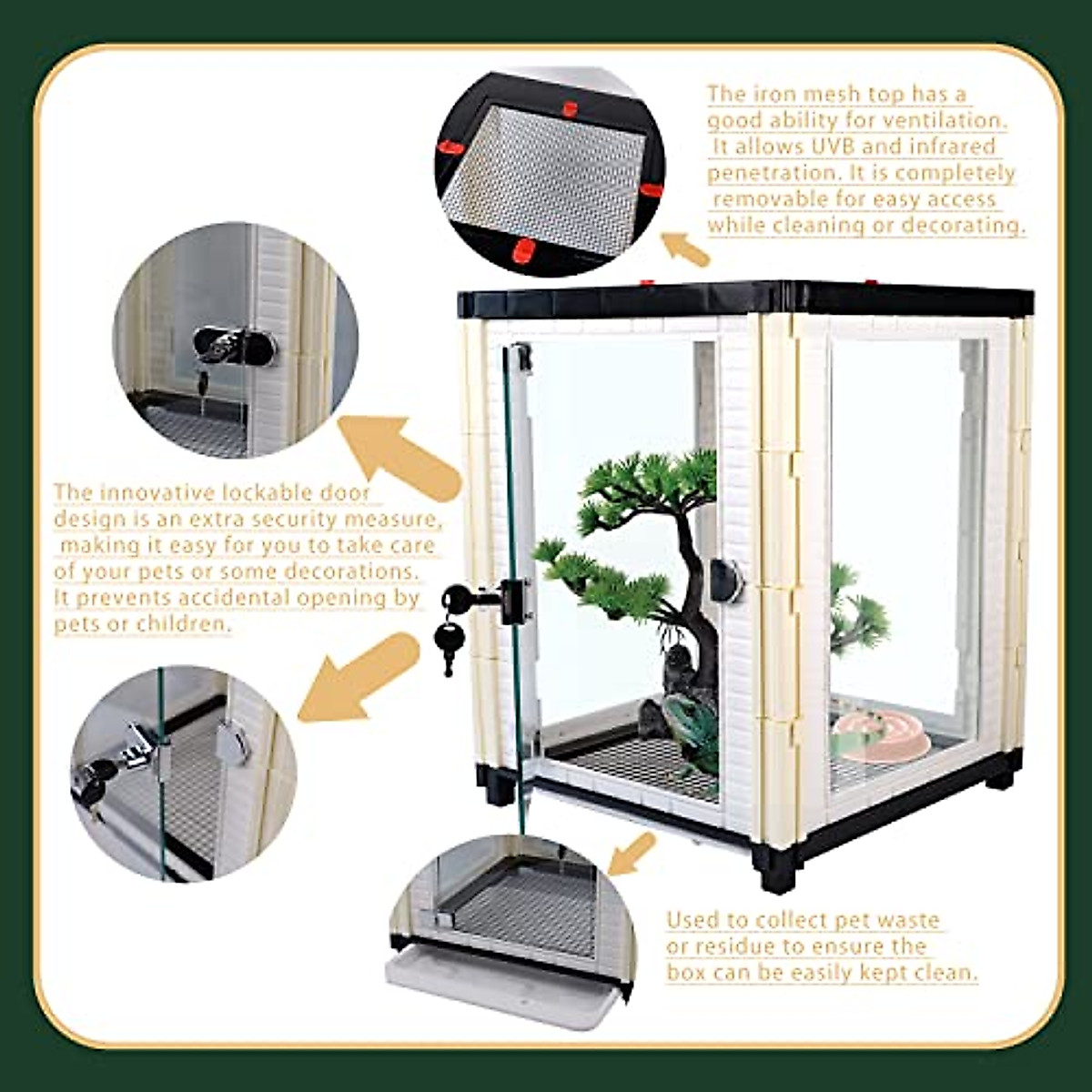 The iron mesh top has a good ability for ventilation. It allows UVB and infrared penetration. It is completely removable for easy access while cleaning or decorating.

The innovative lockable door design is an extra security measure, making it easy for you to take care of your pets or some decorations. It prevents accidental opening by pets or children.

Used to collect pet waste or residue to ensure the box can be easily kept clean.