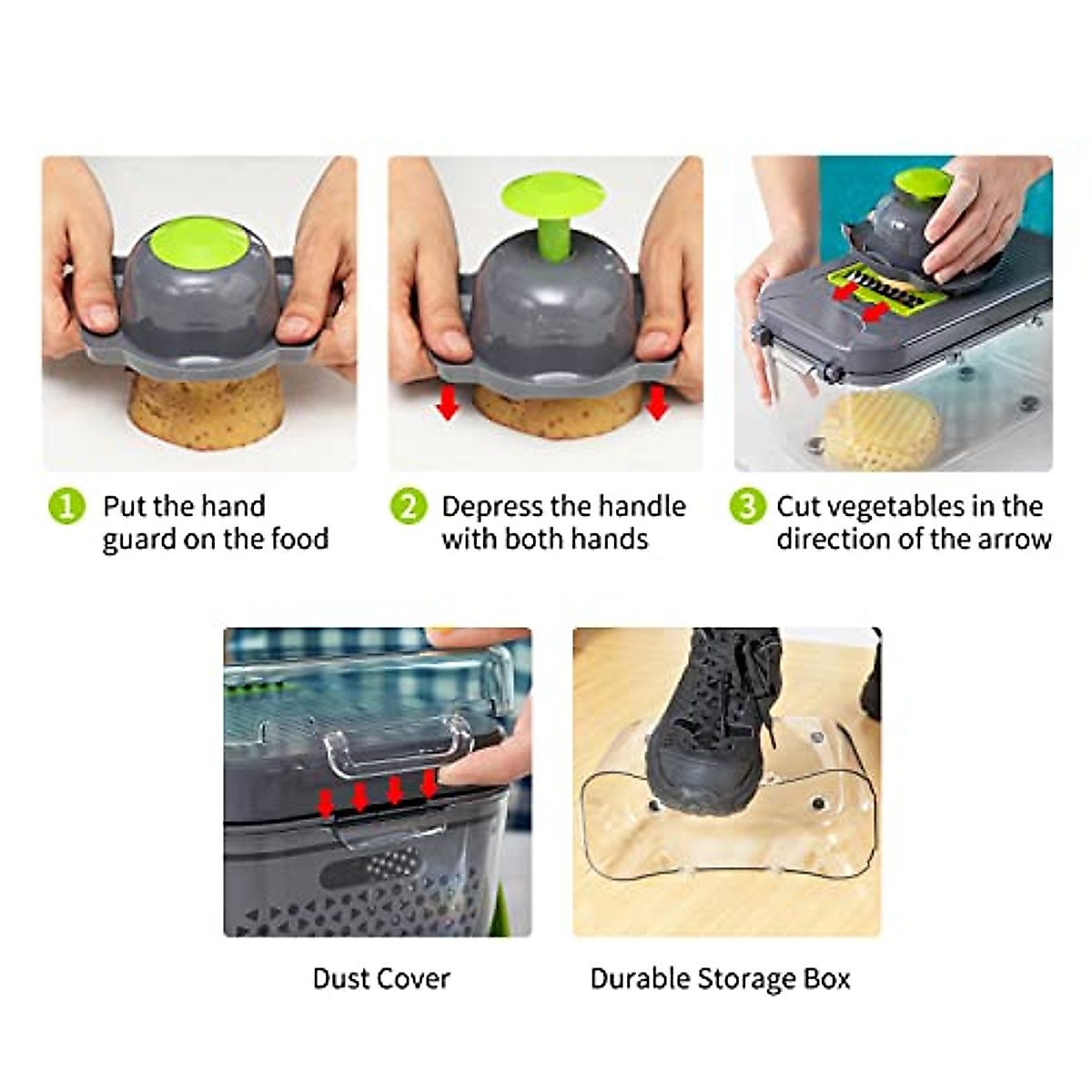 1 Put the hand guard on the food

2 Depress the handle with both hands

3 Cut vegetables in the direction of the arrow

Dust Cover

Durable Storage Box