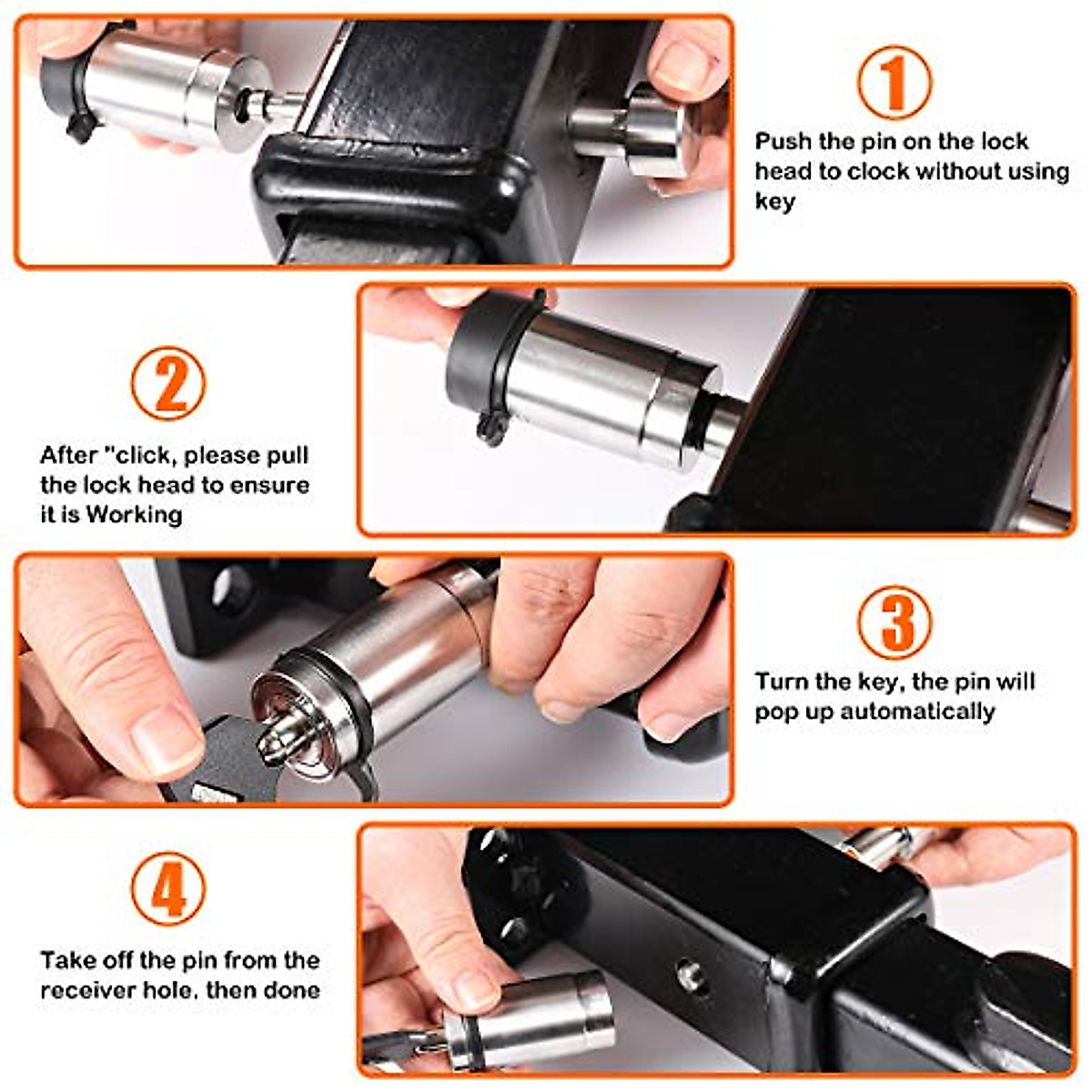 1

Push the pin on the lock head to clock without using key

2

After "click, please pull the lock head to ensure it is Working

3

Turn the key, the pin will pop up automatically

4

Take off the pin from the receiver hole, then done