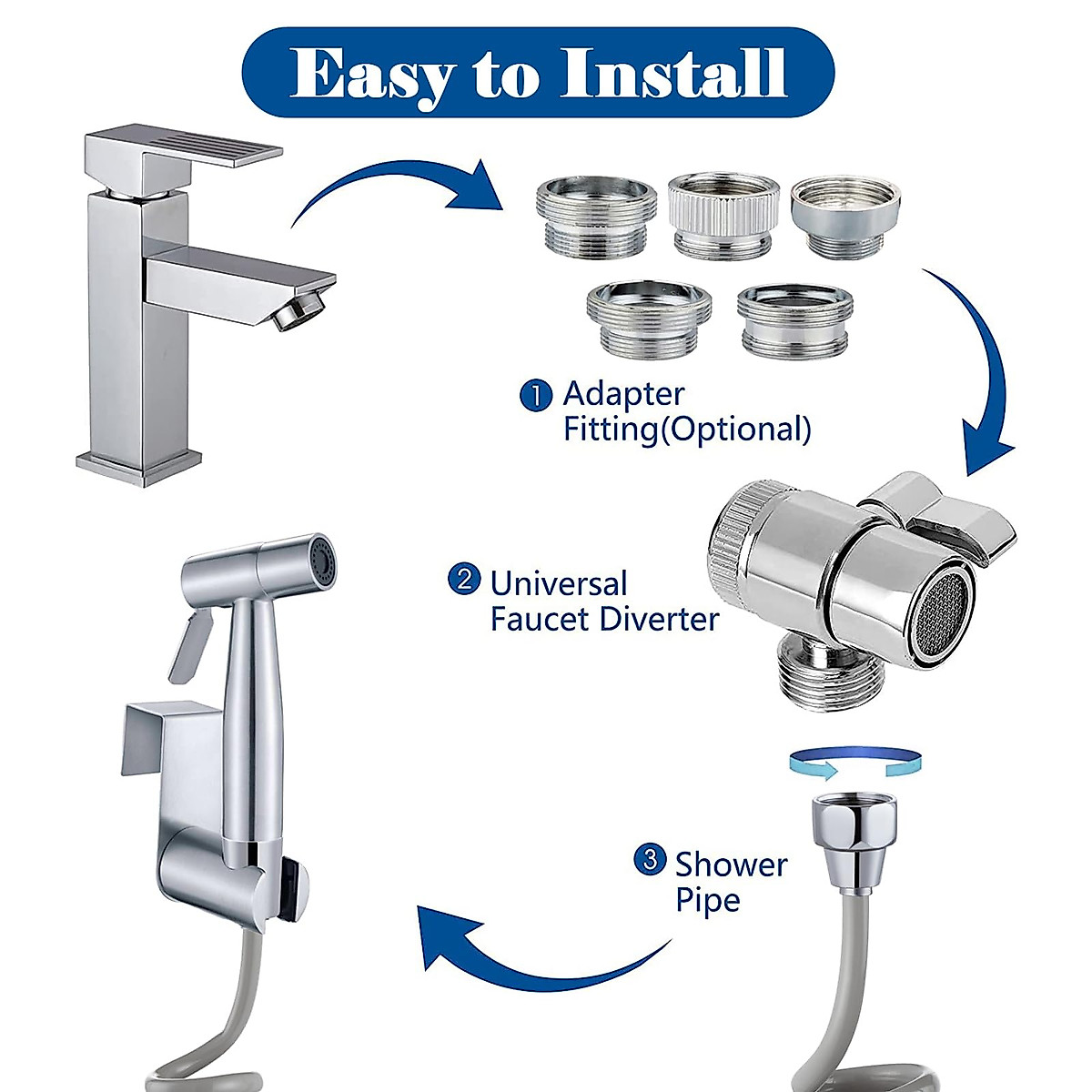 Easy to Install

1 Adapter Fitting(Optional)

2 Universal Faucet Diverter

3 Shower Pipe