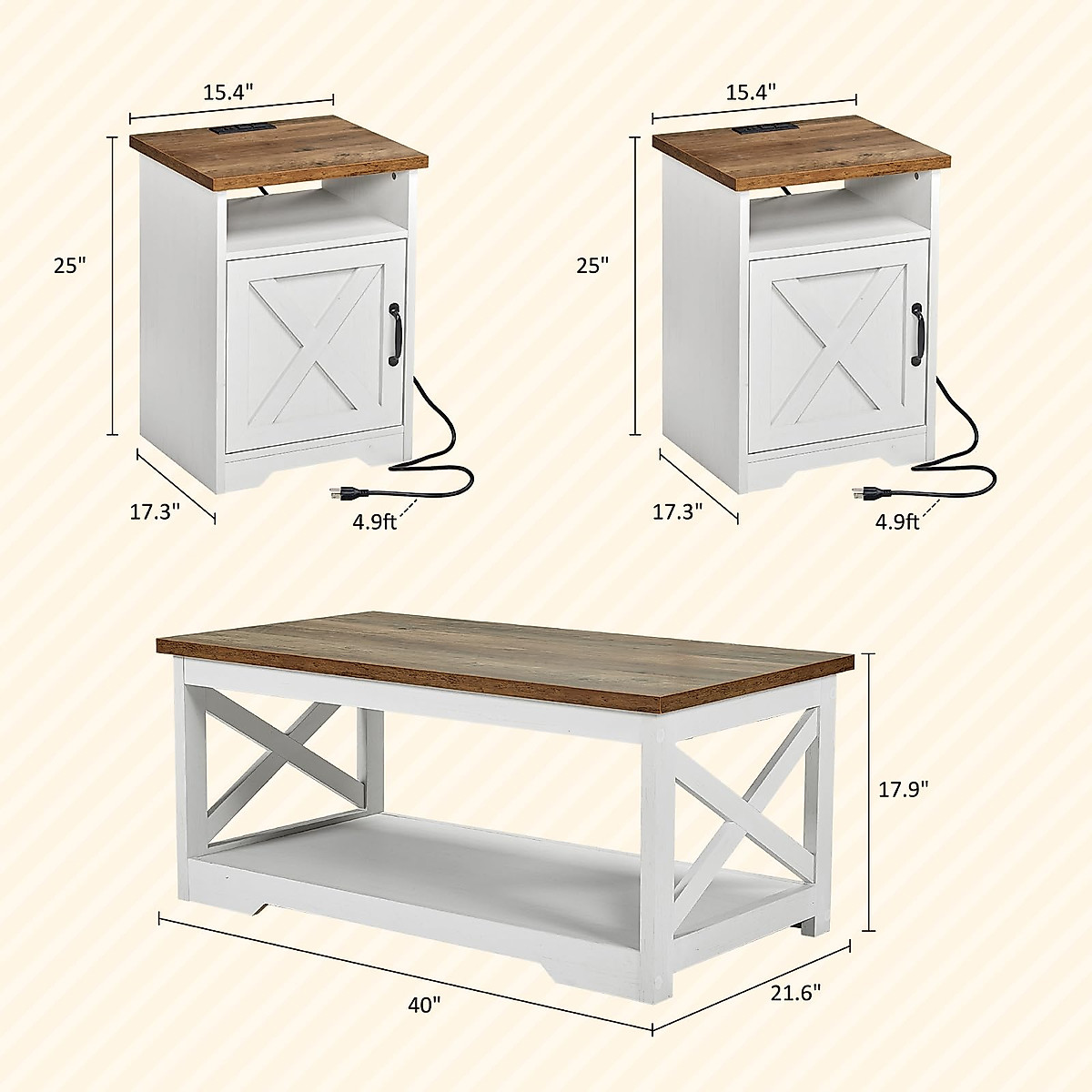 15.4"

25"

17.3"

4.9ft

15.4"

25"

17.3"

4.9ft

17.9"

40"

21.6"