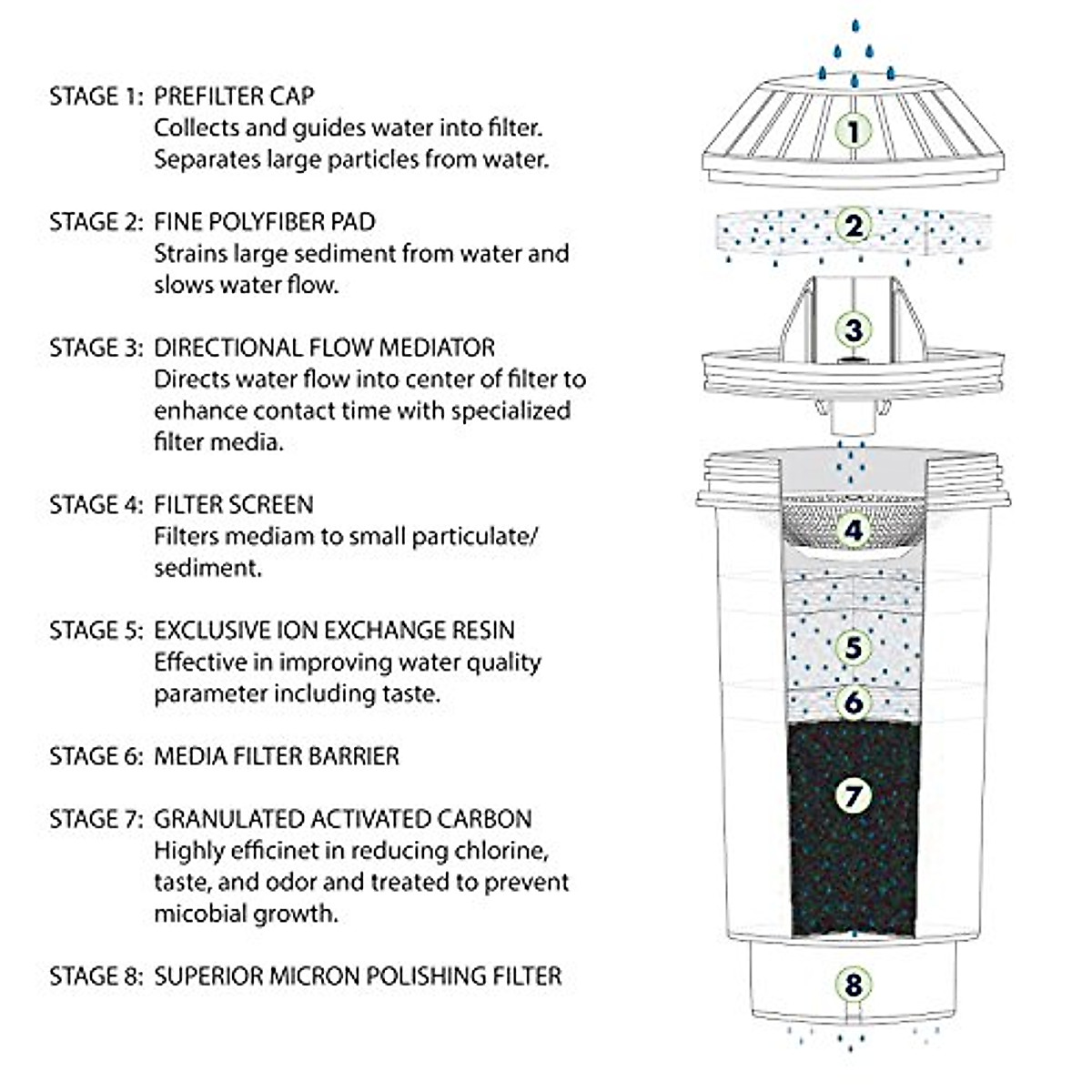 STAGE 1: PREFILTER CAP
Collects and guides water into filter. Separates large particles from water.

STAGE 2: FINE POLYFIBER PAD
Strains large sediment from water and slows water flow.

STAGE 3: DIRECTIONAL FLOW MEDIATOR
Directs water flow into center of filter to enhance contact time with specialized filter media.

STAGE 4: FILTER SCREEN
Filters mediam to small particulate/ sediment.

STAGE 5: EXCLUSIVE ION EXCHANGE RESIN
Effective in improving water quality parameter including taste.

STAGE 6: MEDIA FILTER BARRIER

STAGE 7: GRANULATED ACTIVATED CARBON
Highly efficinet in reducing chlorine, taste, and odor and treated to prevent micobial growth.

STAGE 8: SUPERIOR MICRON POLISHING FILTER

1
2
3
4
5
6
7
8