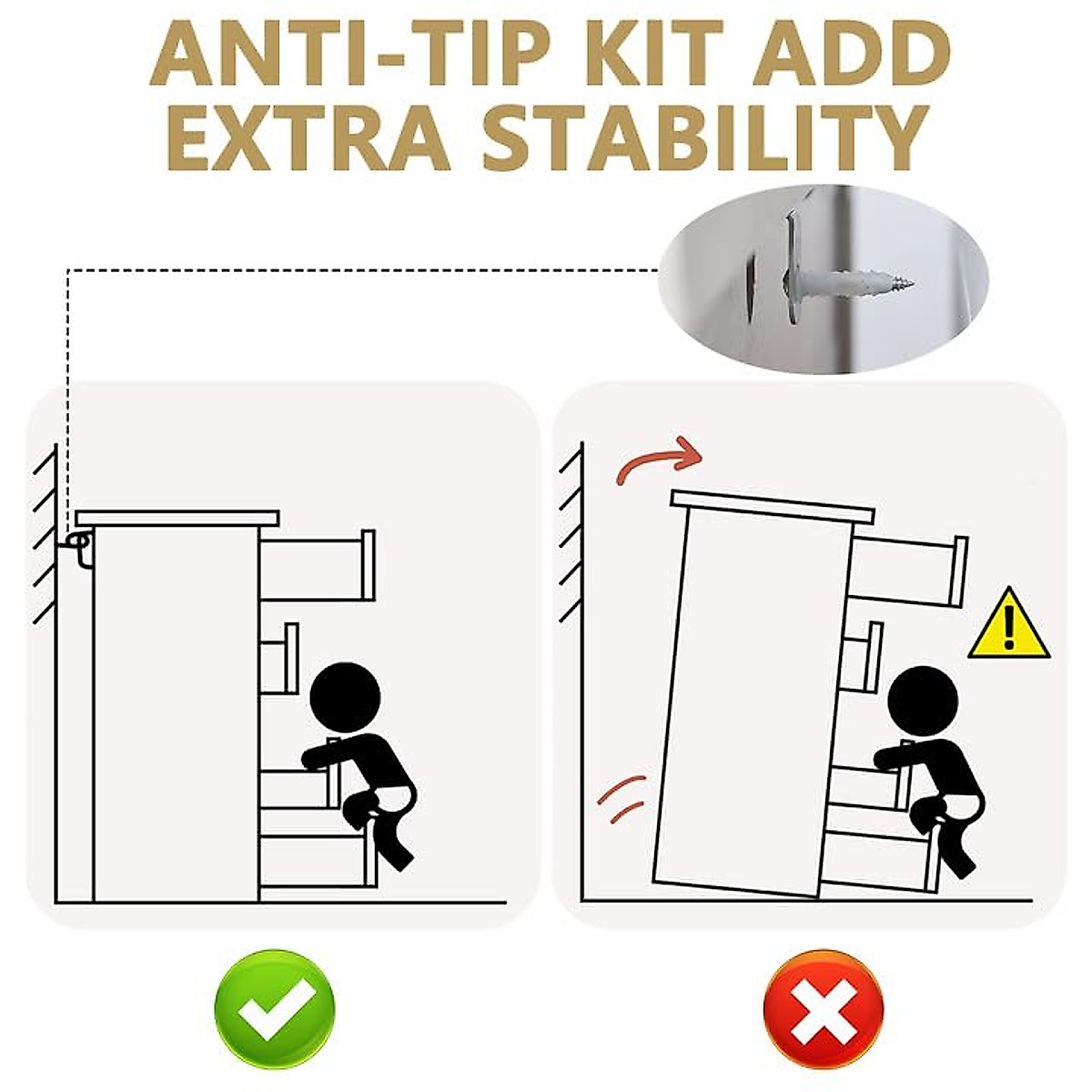 ANTI-TIP KIT ADD EXTRA STABILITY