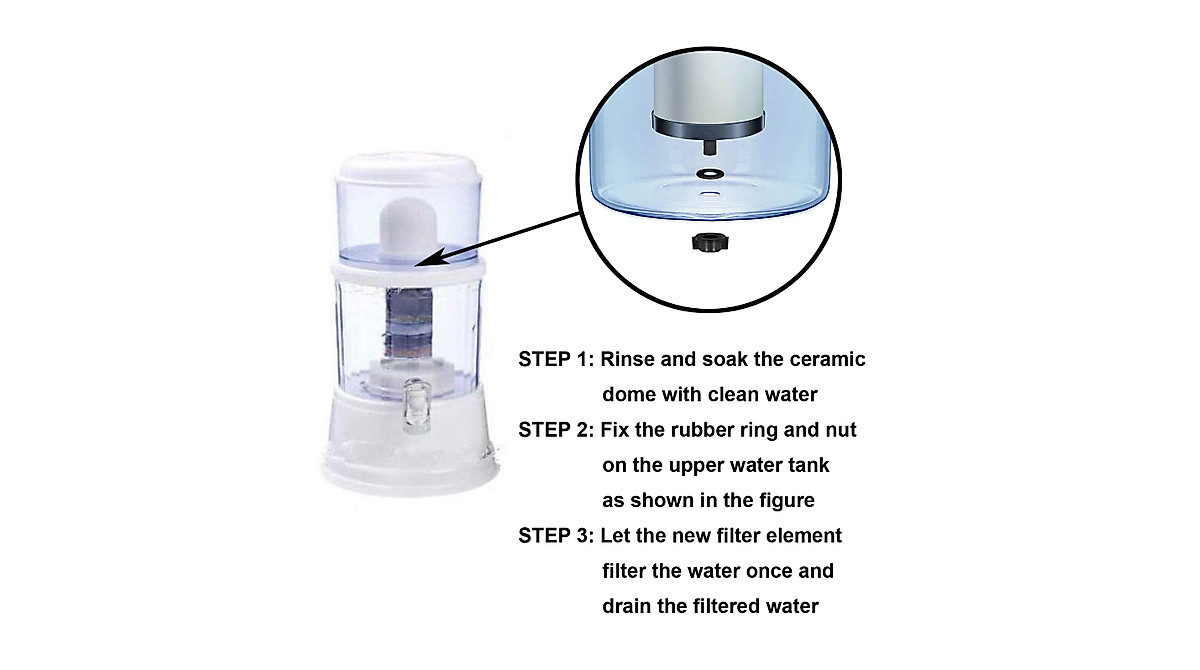 STEP 1: Rinse and soak the ceramic dome with clean water

STEP 2: Fix the rubber ring and nut on the upper water tank as shown in the figure

STEP 3: Let the new filter element filter the water once and drain the filtered water