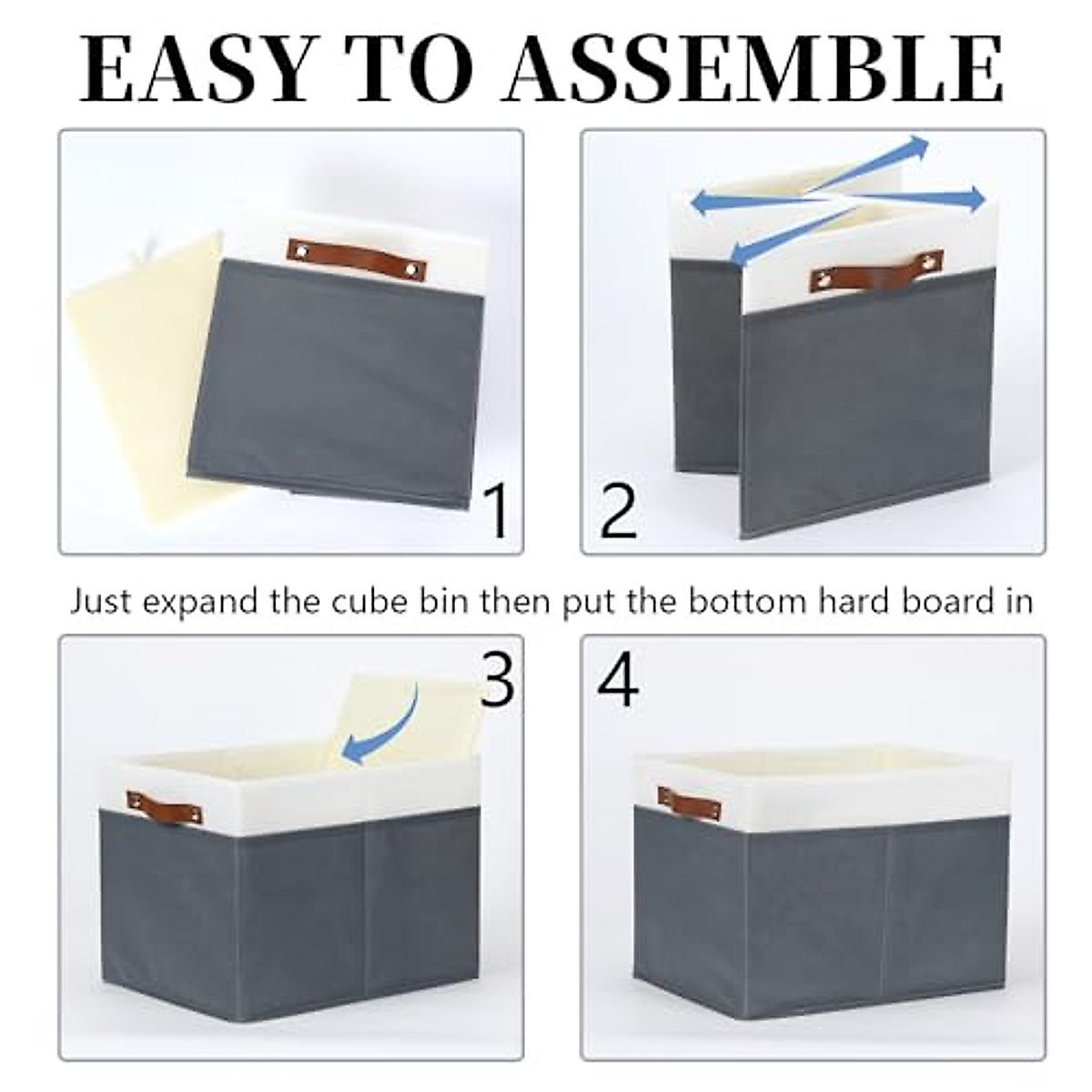 EASY TO ASSEMBLE

1

2

Just expand the cube bin then put the bottom hard board in

3

4