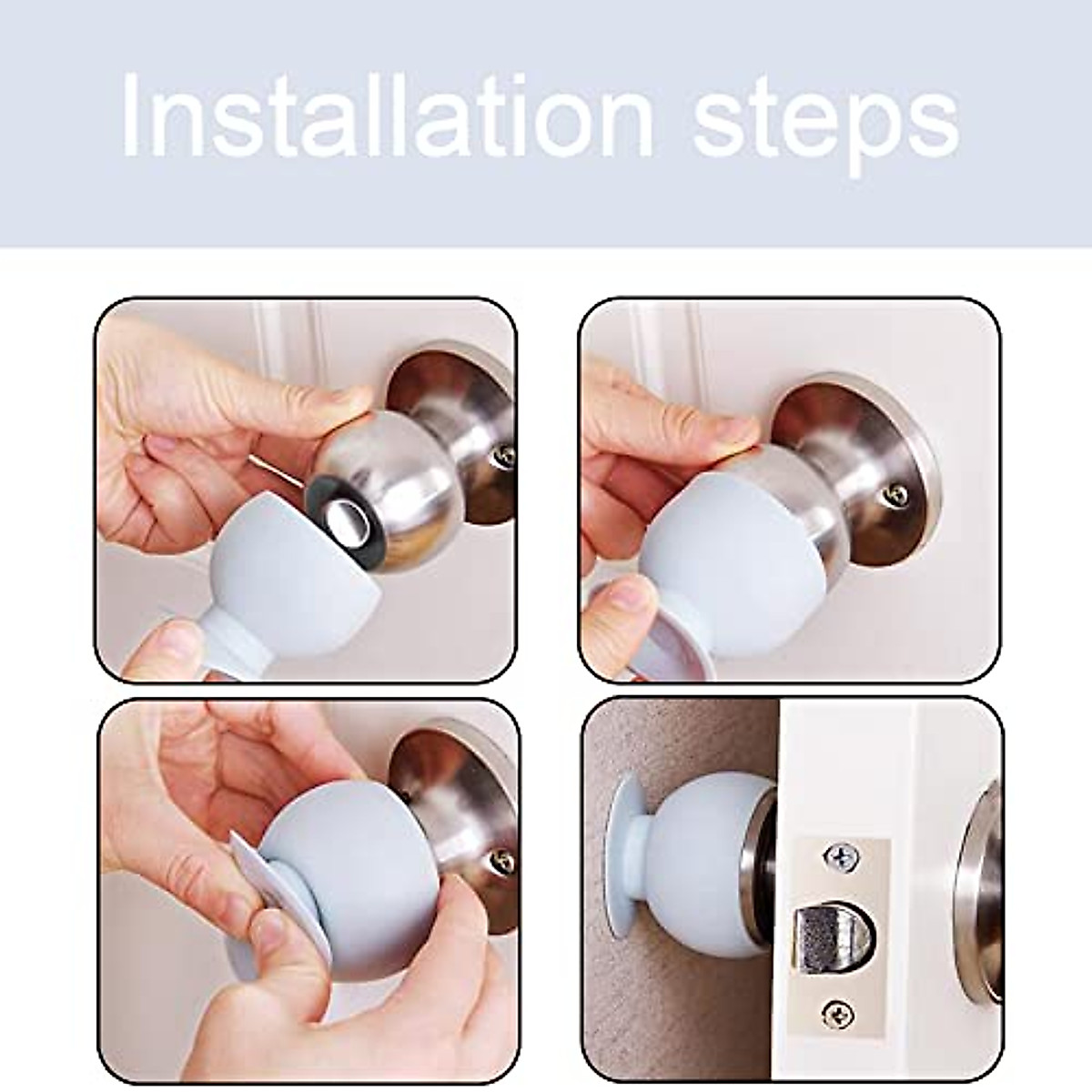 Installation steps