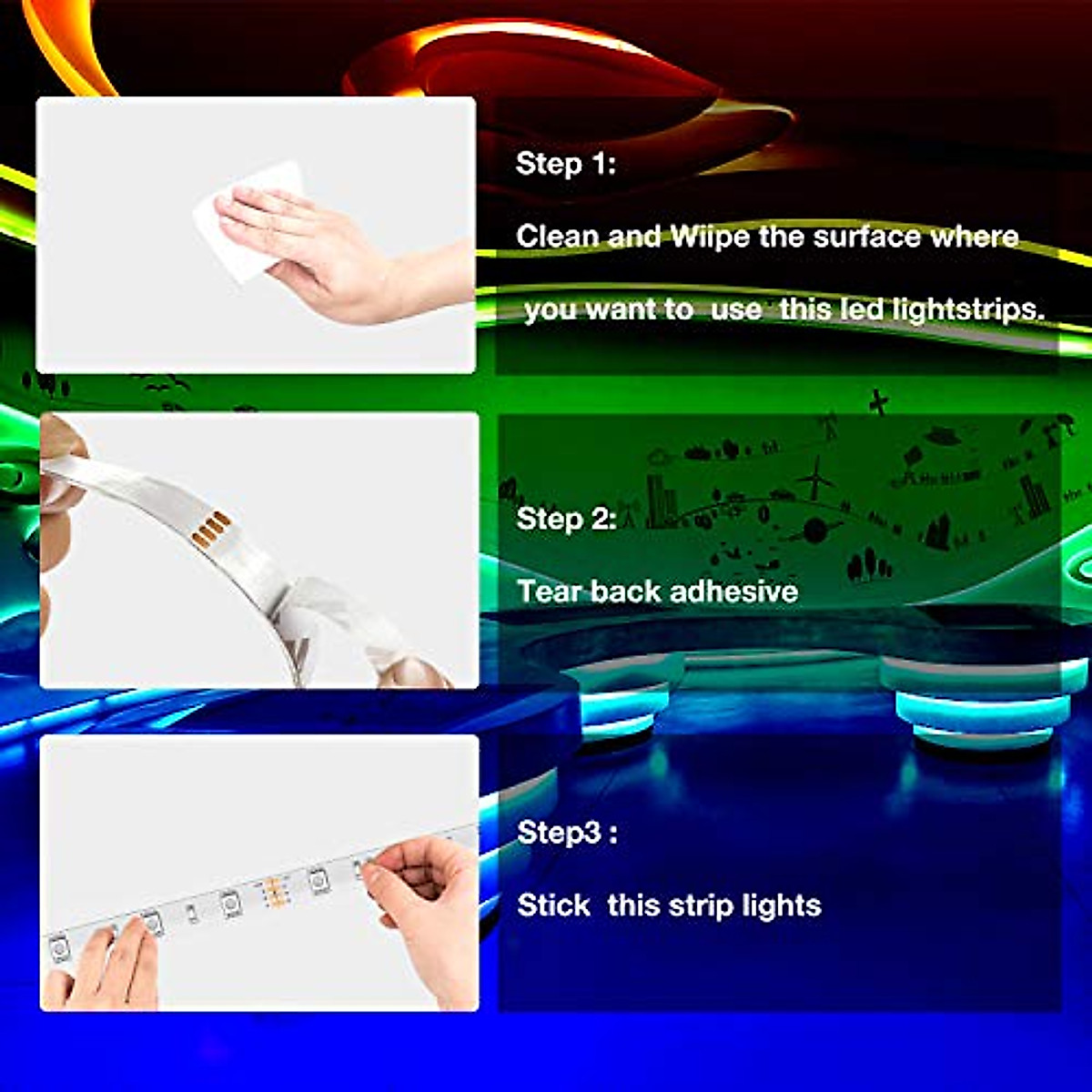 Step 1:

Clean and Wiipe the surface where you want to use this led lightstrips.

Step 2:

Tear back adhesive

Step3 :

Stick this strip lights