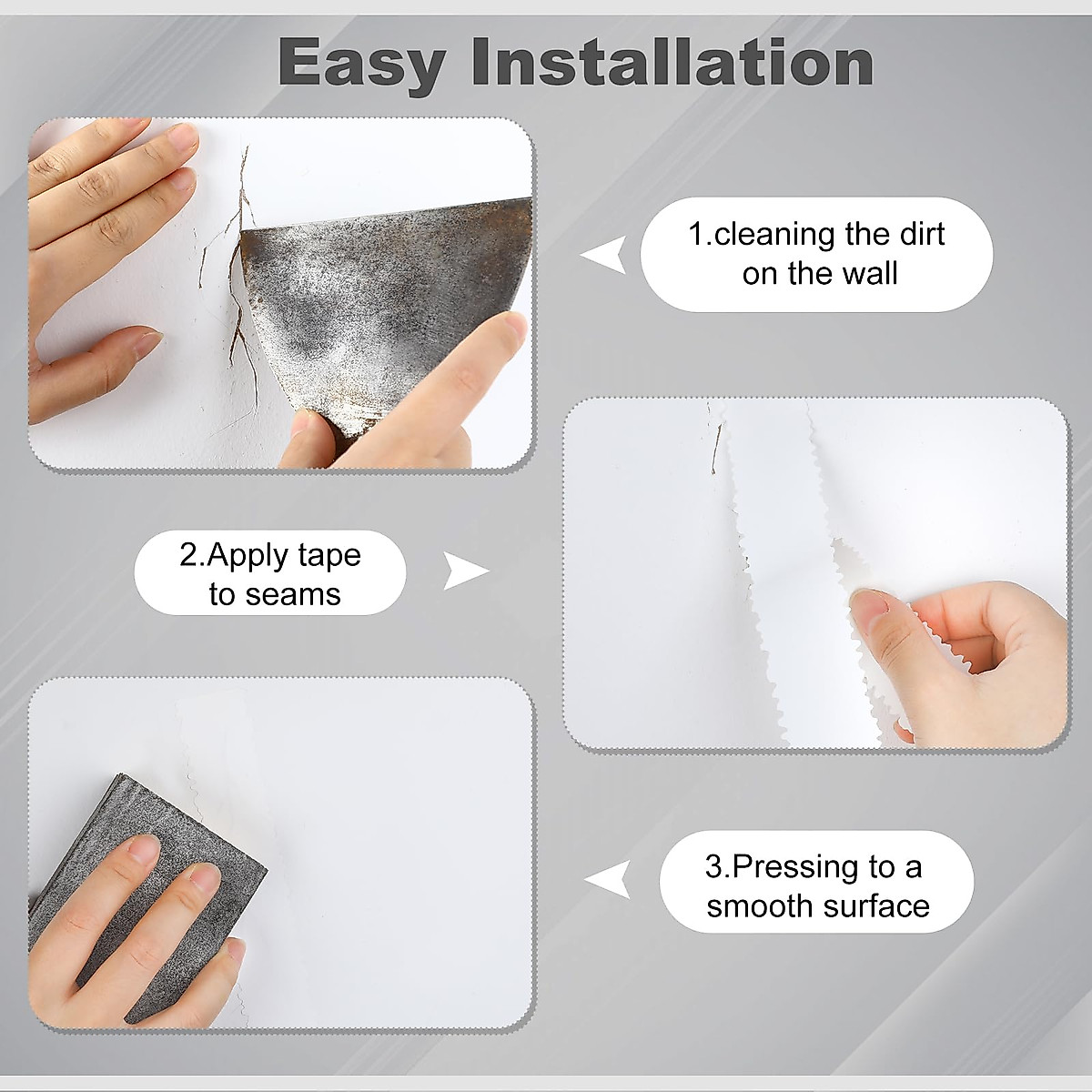 Easy Installation

1.cleaning the dirt on the wall

2.Apply tape to seams

3.Pressing to a smooth surface