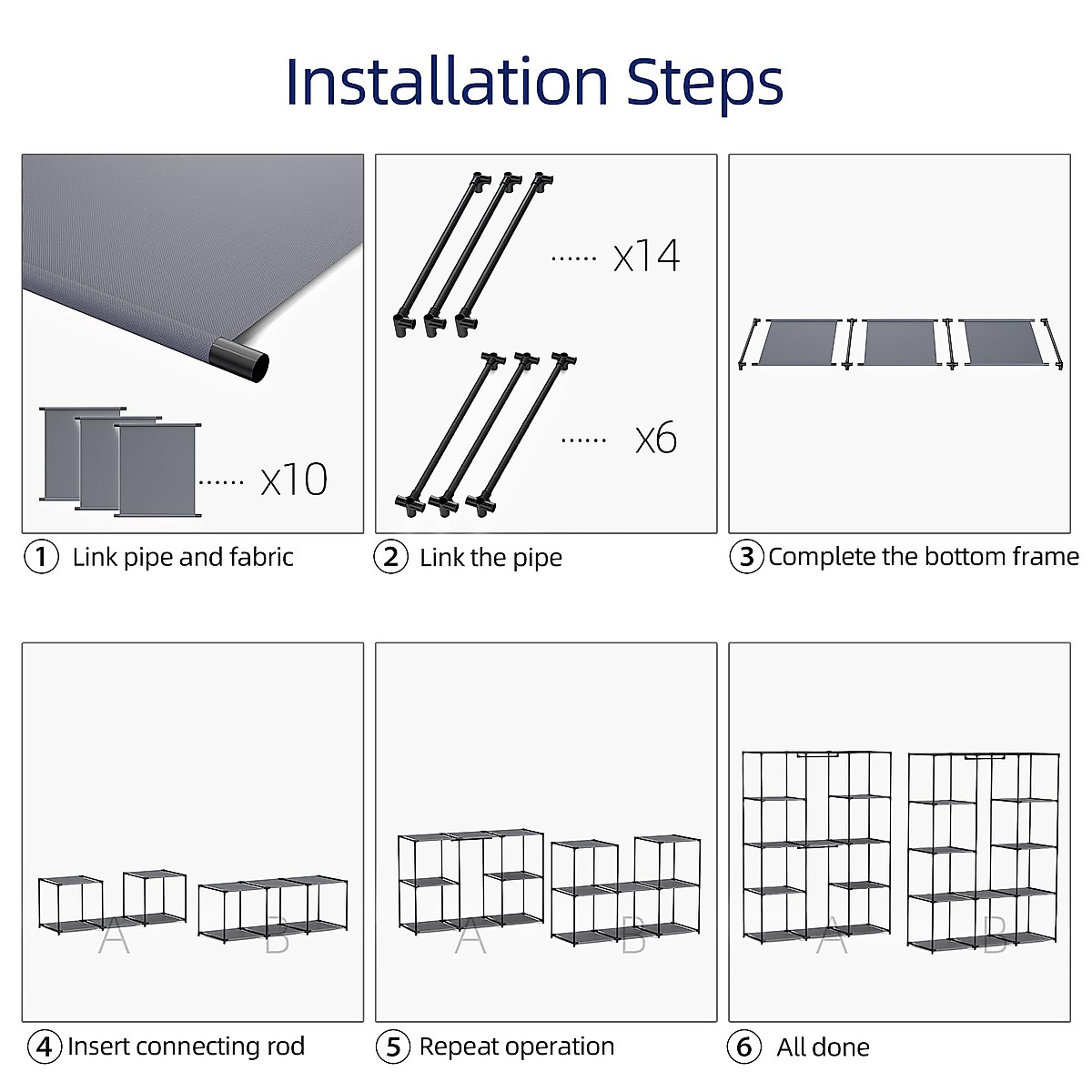 Installation Steps

...... x10

① Link pipe and fabric

...... x14

...... x6

② Link the pipe

③ Complete the bottom frame

A B

④ Insert connecting rod

A B

⑤ Repeat operation

A B

⑥ All done