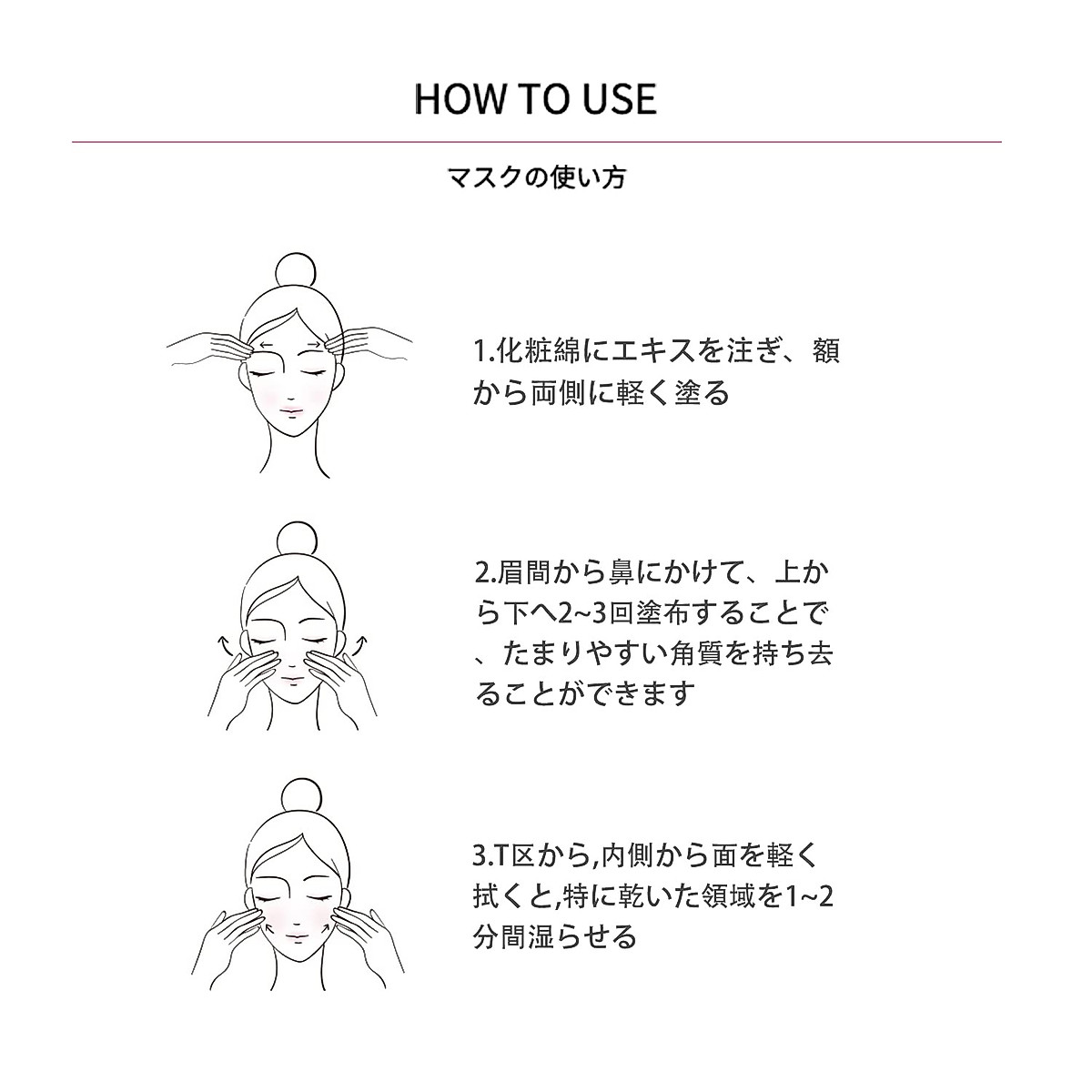 HOW TO USE

マスクの使い方

1.化粧綿にエキスを注ぎ、額から両側に軽く塗る

2.眉間から鼻にかけて、上から下へ2~3回塗布することで、たまりやすい角質を持ち去ることができます

3.T区から,内側から面を軽く拭くと,特に乾いた領域を1~2分間湿らせる