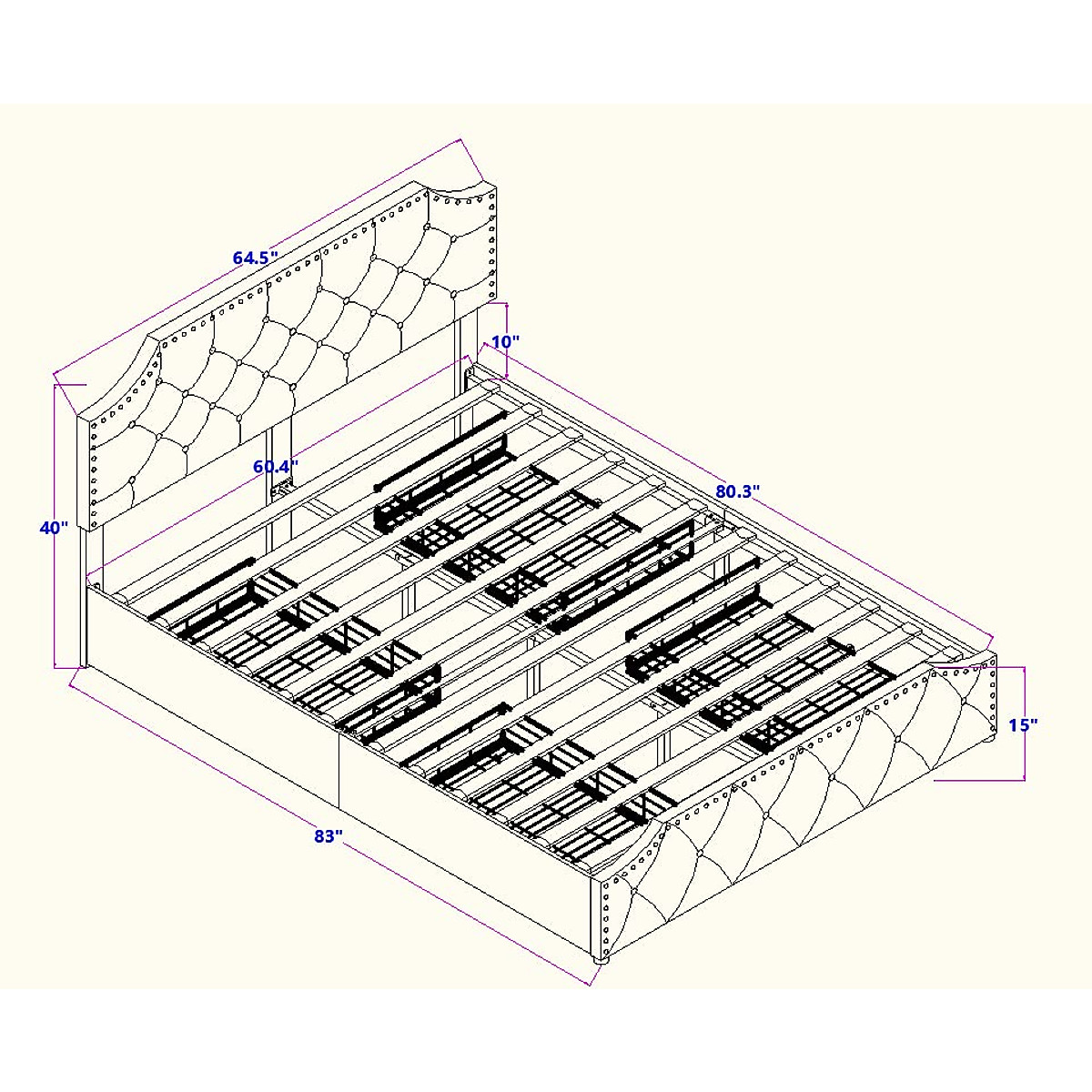 64.5"
10"
60.4"
80.3"
40"
15"
83"