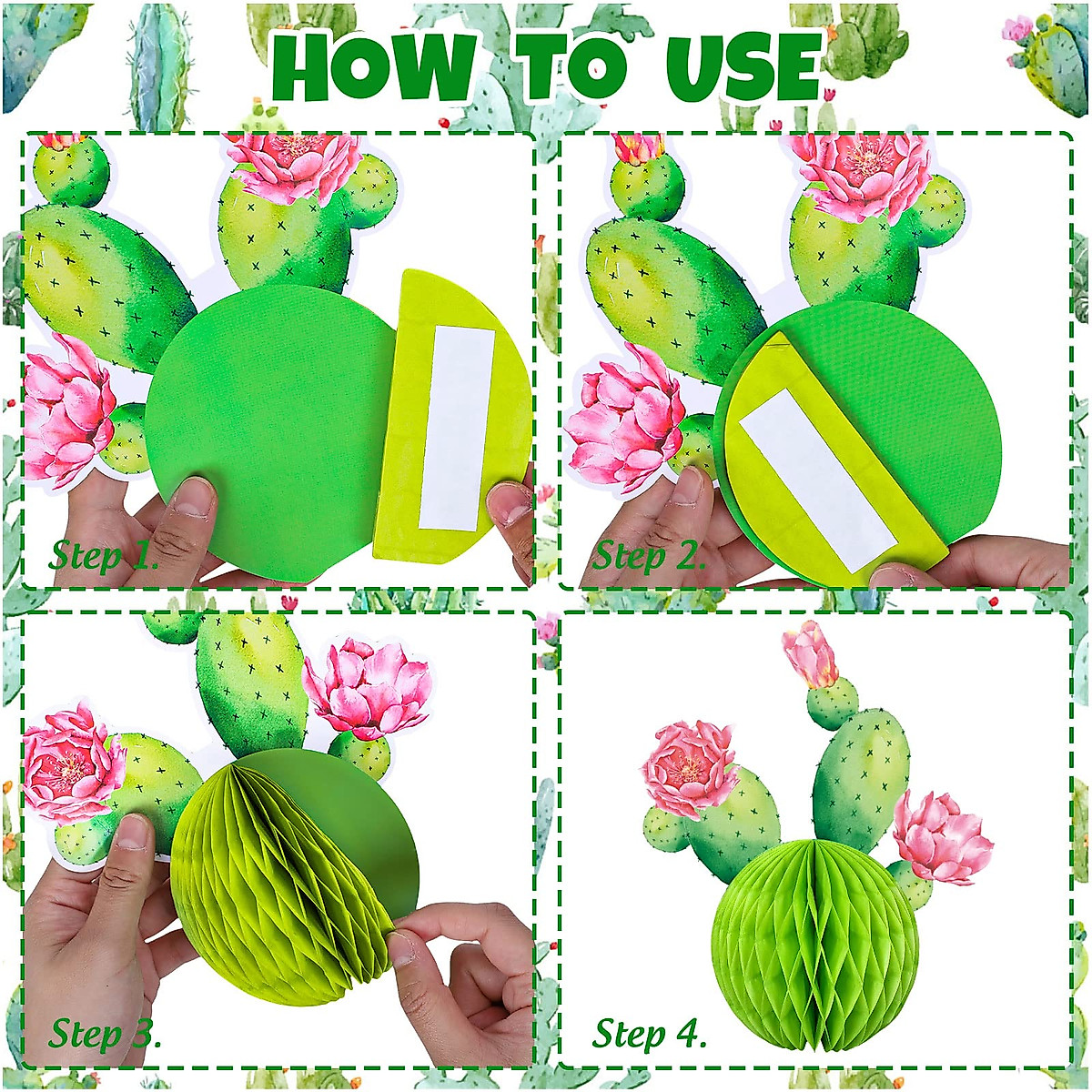 HOW TO USE

Step 1.

Step 2.

Step 3.

Step 4.