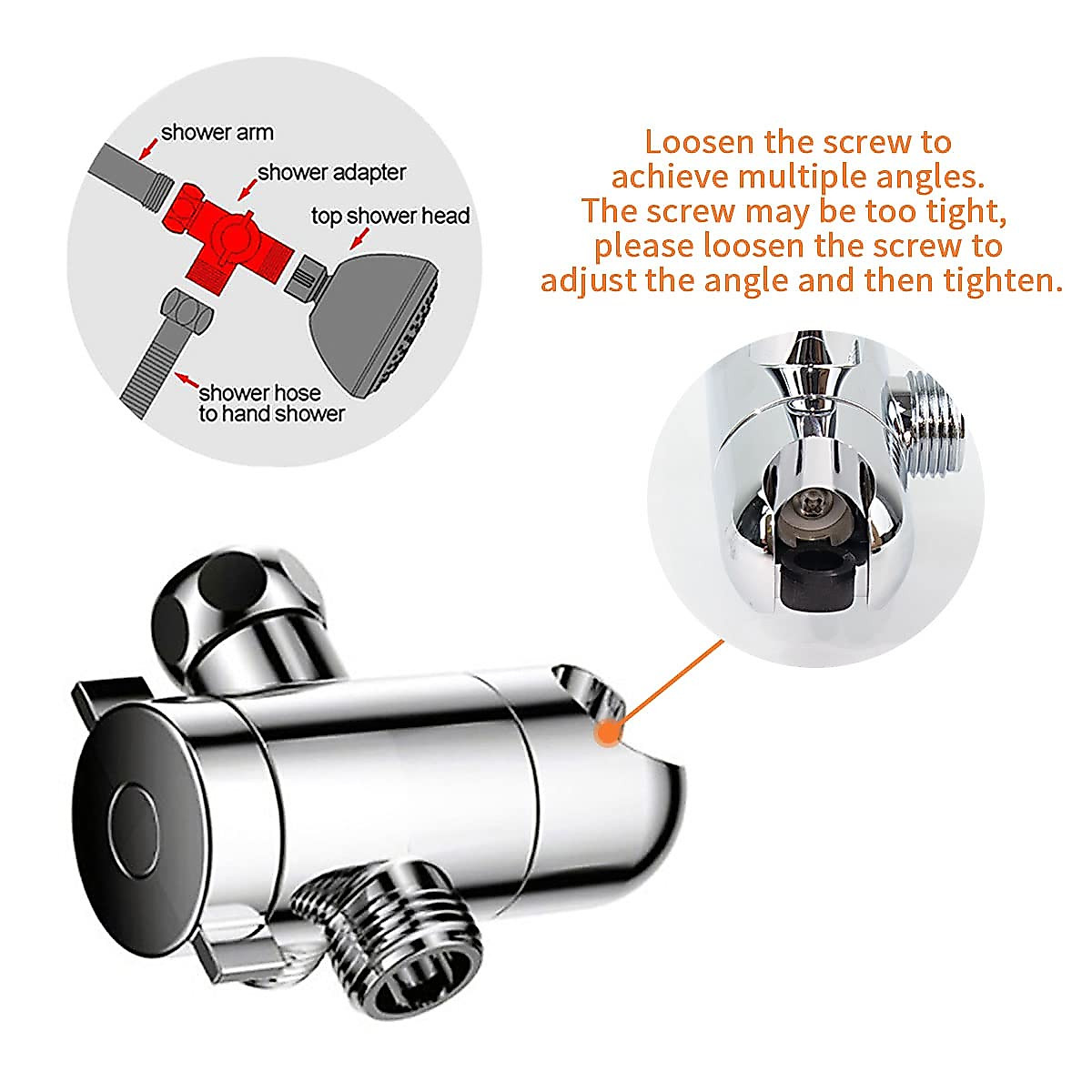 shower arm

shower adapter

top shower head

shower hose to hand shower

Loosen the screw to achieve multiple angles. The screw may be too tight, please loosen the screw to adjust the angle and then tighten.