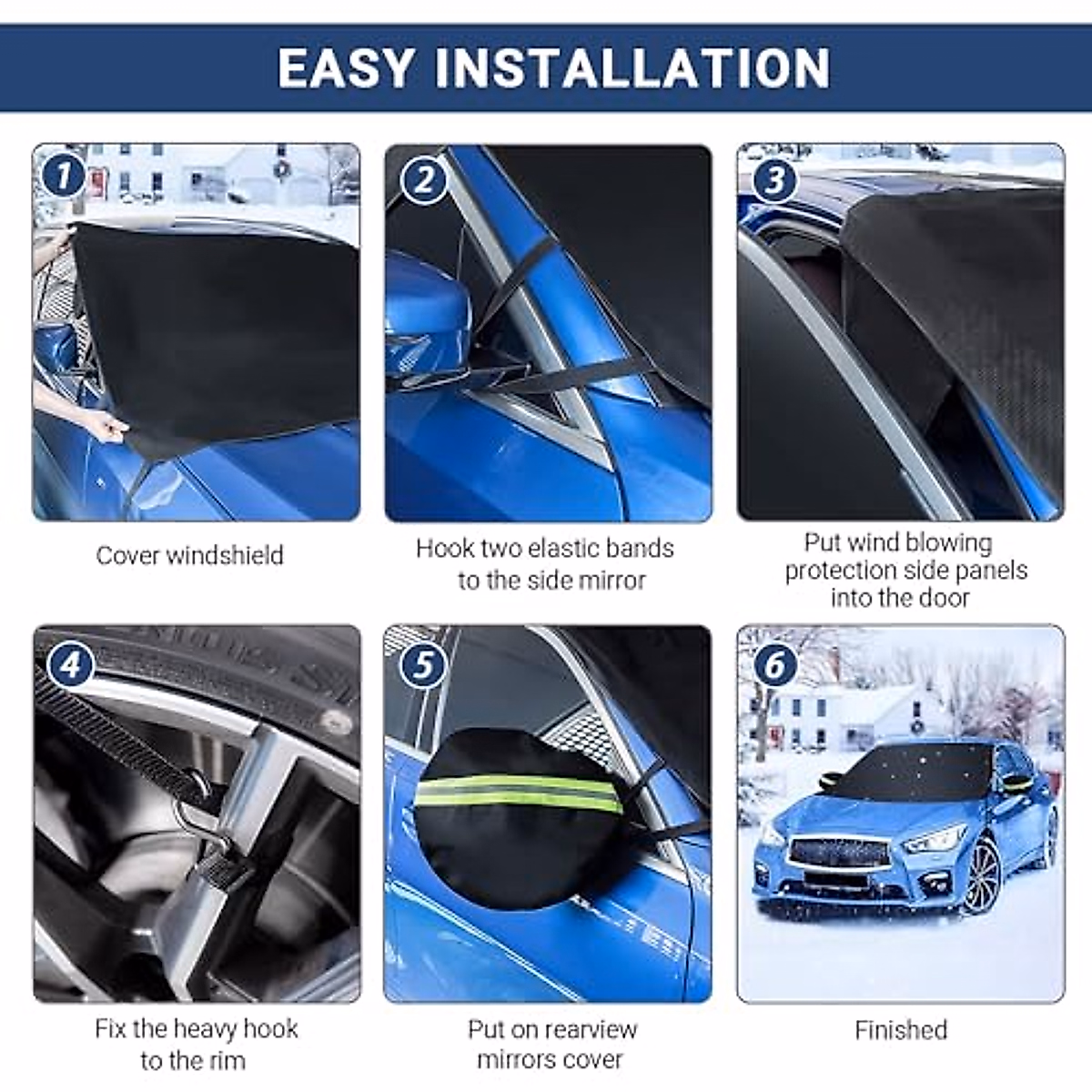 EASY INSTALLATION

1

Cover windshield

2

Hook two elastic bands to the side mirror

3

Put wind blowing protection side panels into the door

4

Fix the heavy hook to the rim

5

Put on rearview mirrors cover

6

Finished