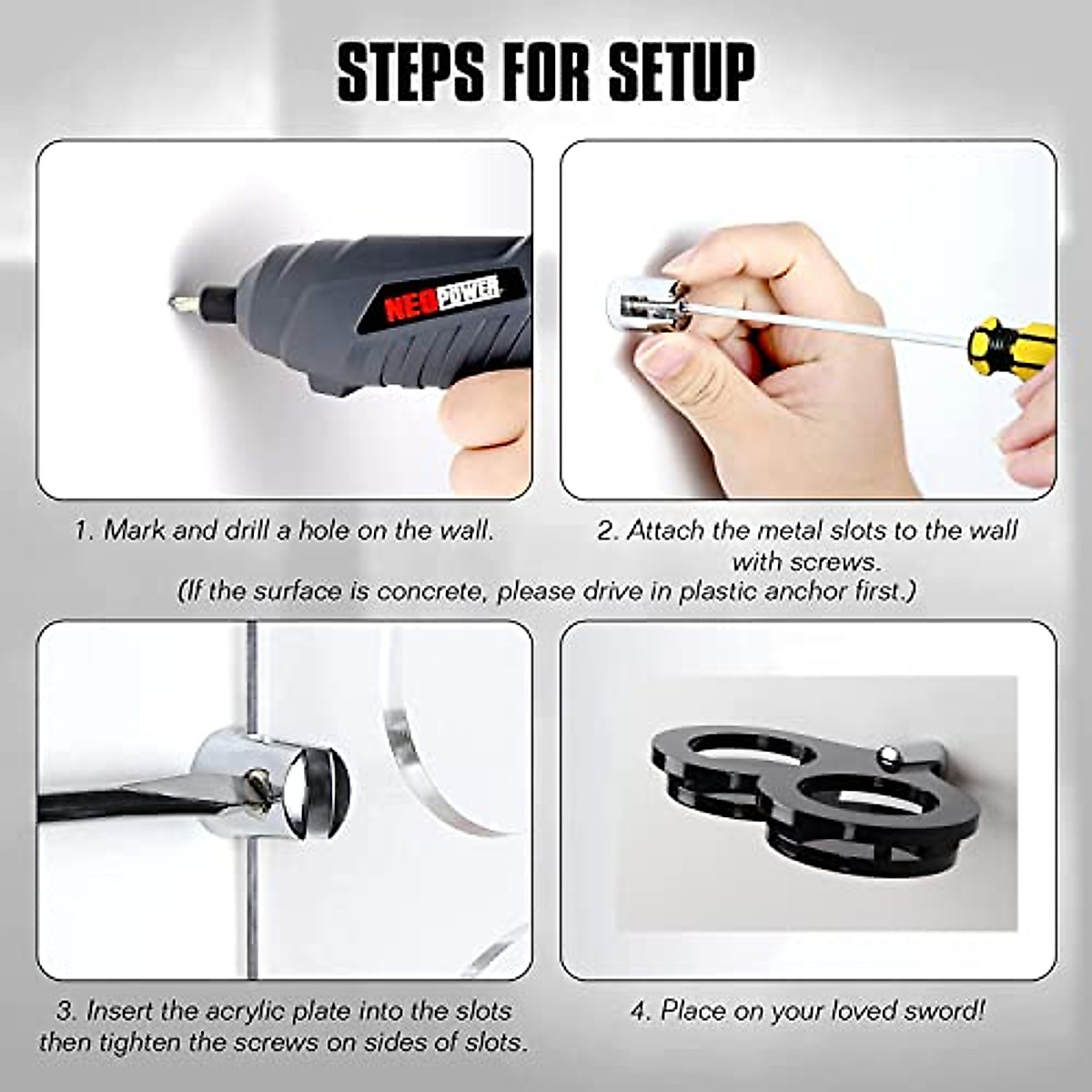 STEPS FOR SETUP

NEO POWER

1. Mark and drill a hole on the wall.

2. Attach the metal slots to the wall with screws.

(If the surface is concrete, please drive in plastic anchor first.)

3. Insert the acrylic plate into the slots then tighten the screws on sides of slots.

4. Place on your loved sword!