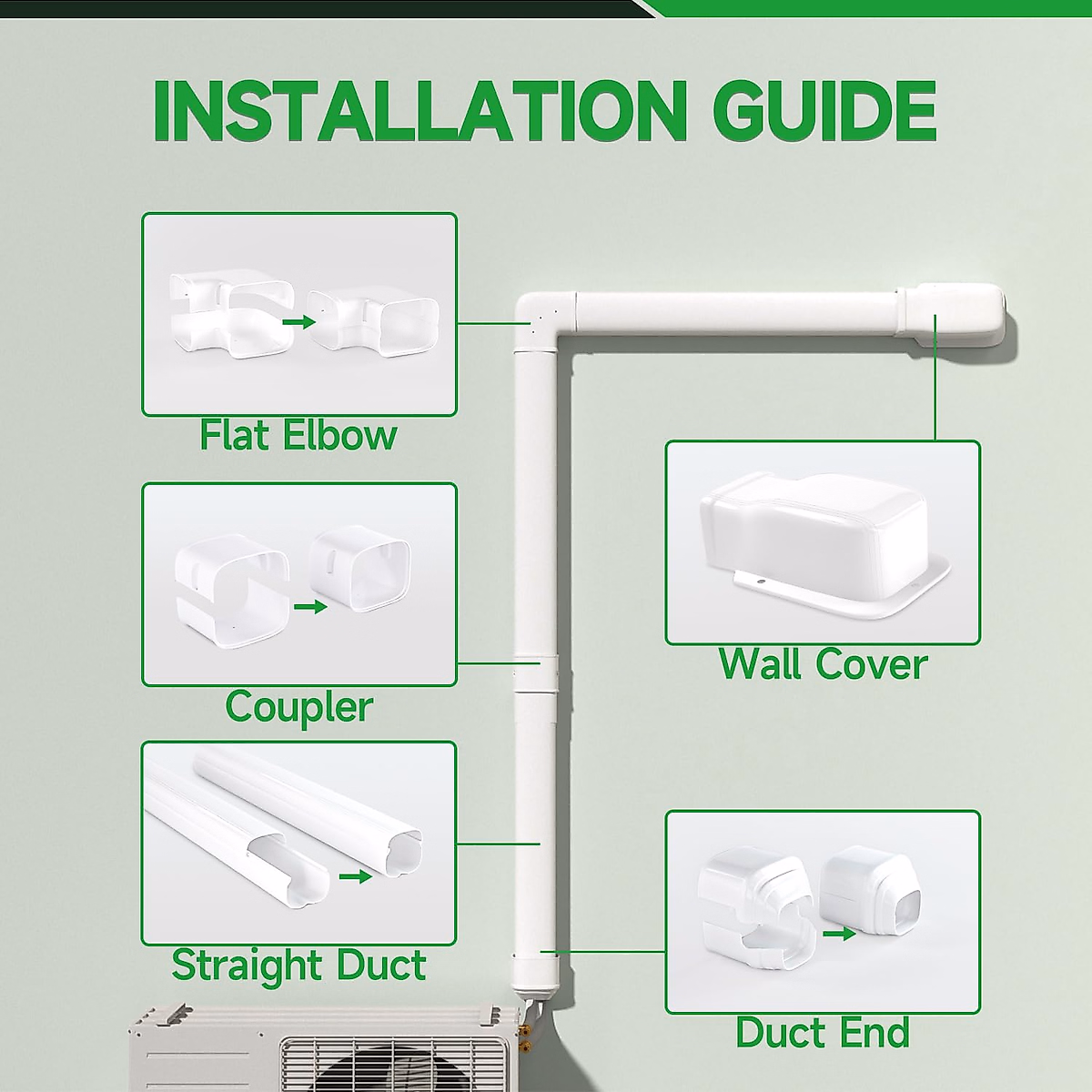 INSTALLATION GUIDE

Flat Elbow

Coupler

Straight Duct

Wall Cover

Duct End