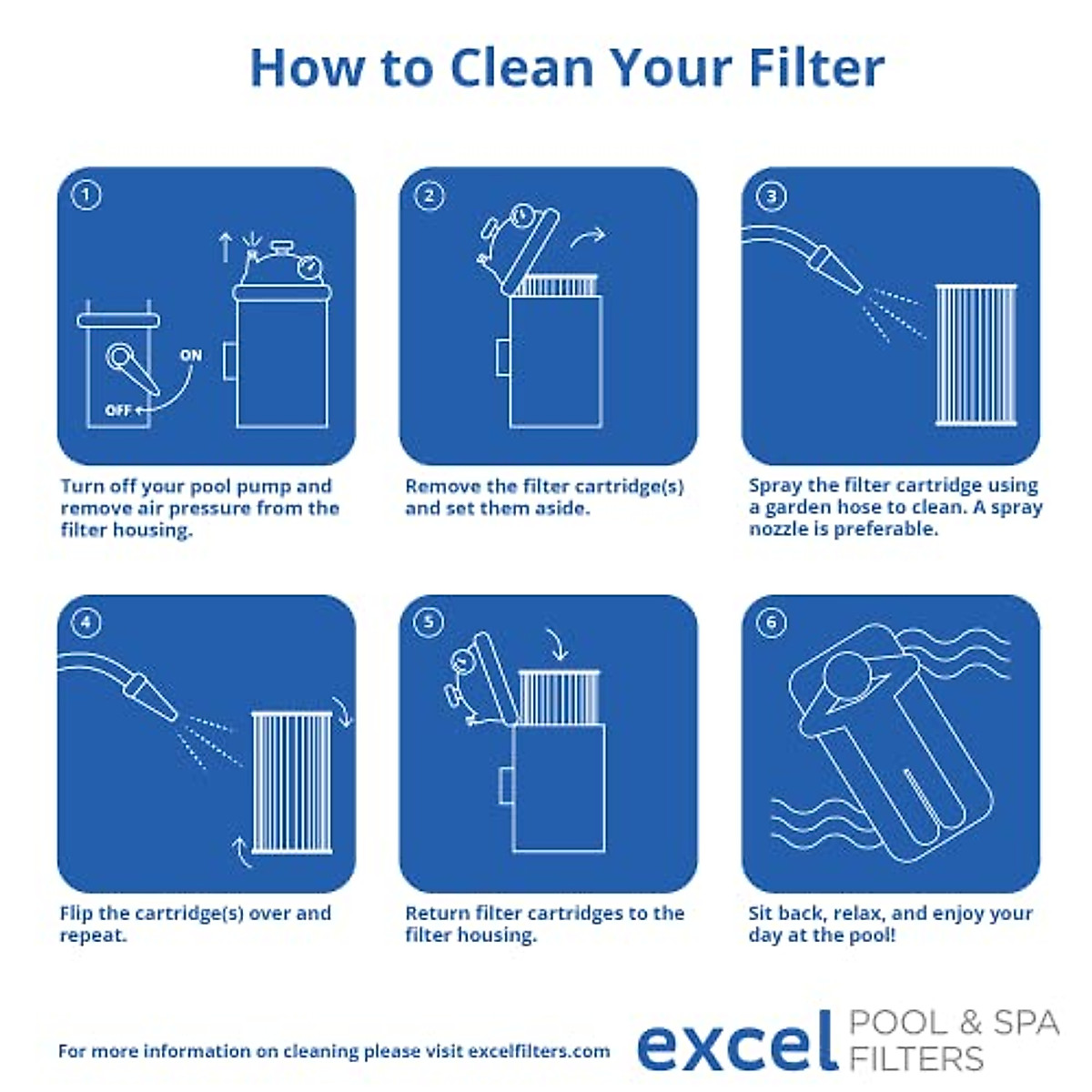 How to Clean Your Filter

1

ON

OFF

Turn off your pool pump and remove air pressure from the filter housing.

2

Remove the filter cartridge(s) and set them aside.

3

Spray the filter cartridge using a garden hose to clean. A spray nozzle is preferable.

4

Flip the cartridge(s) over and repeat.

5

Return filter cartridges to the filter housing.

6

Sit back, relax, and enjoy your day at the pool!

For more information on cleaning please visit excelfilters.com

excel POOL & SPA FILTERS