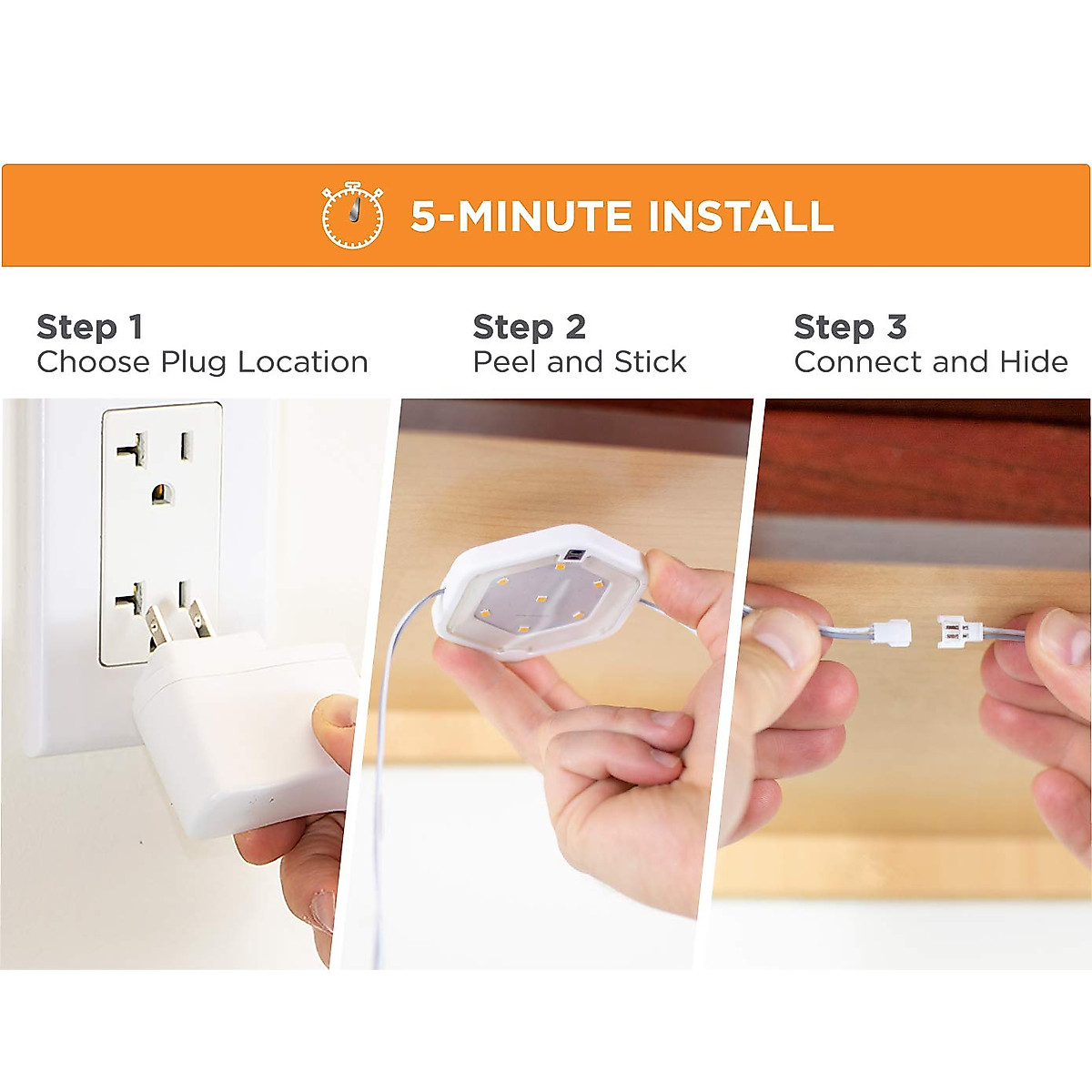 5-MINUTE INSTALL

Step 1
Choose Plug Location

Step 2
Peel and Stick

Step 3
Connect and Hide