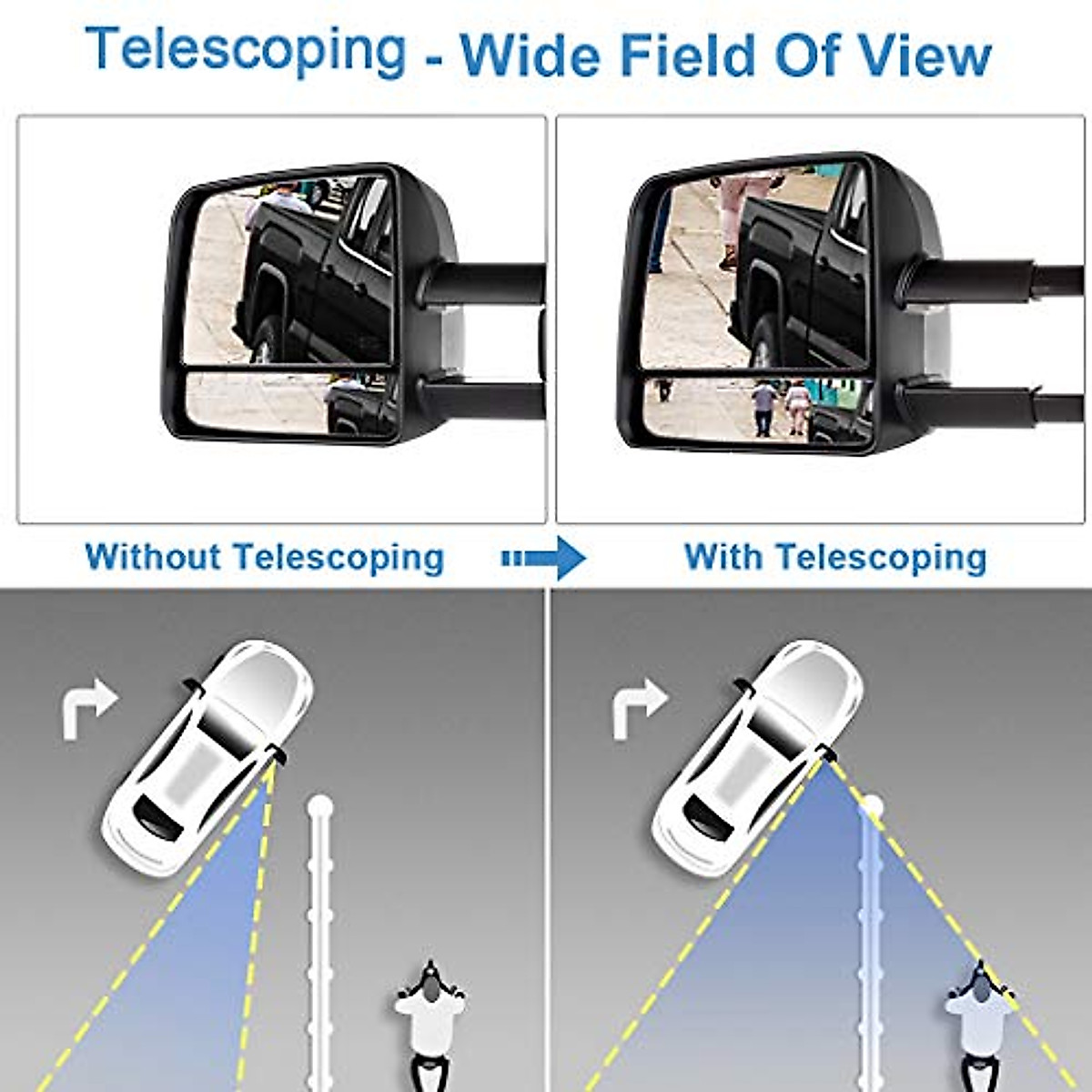 Telescoping - Wide Field Of View

Without Telescoping

With Telescoping