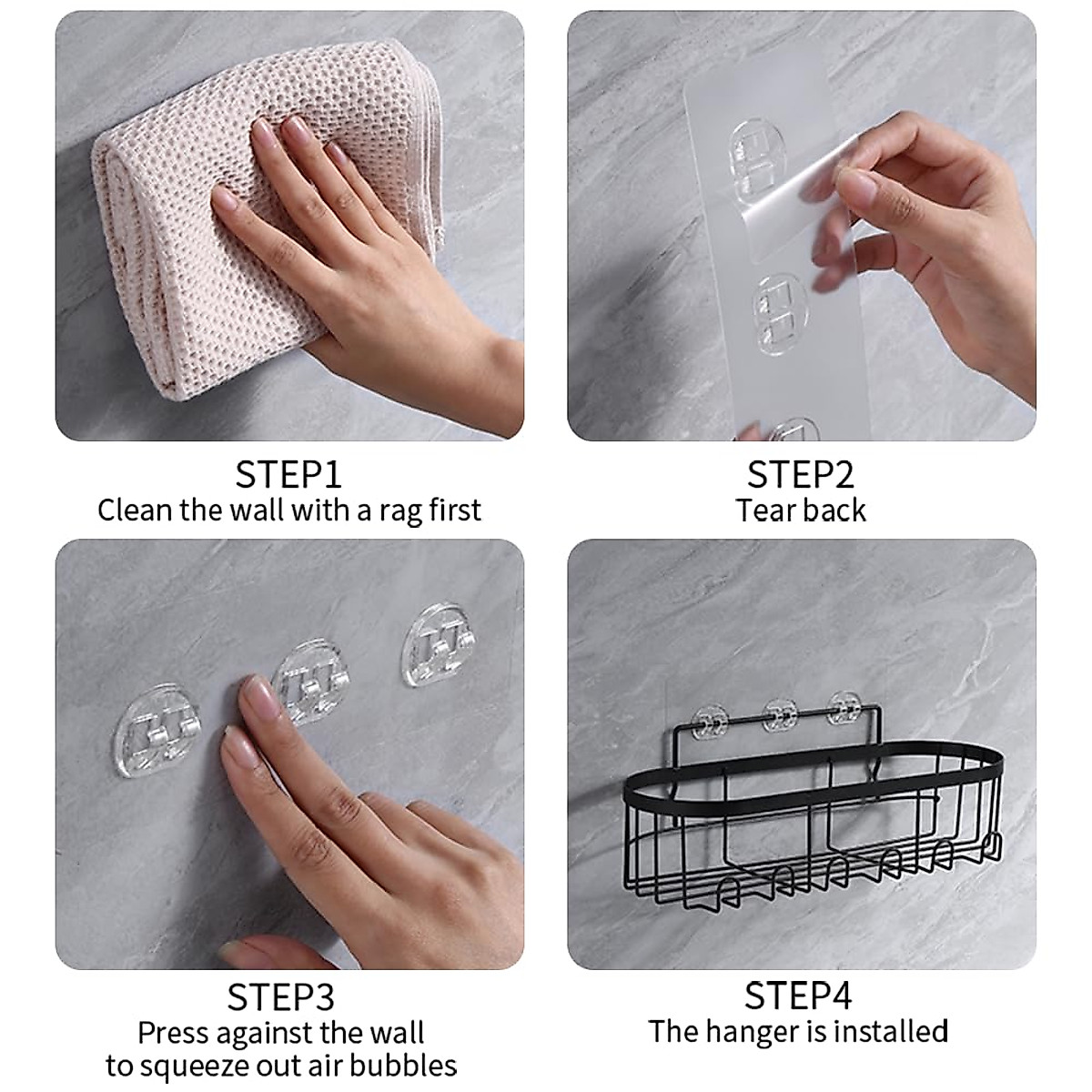 STEP1
Clean the wall with a rag first

STEP2
Tear back

STEP3
Press against the wall to squeeze out air bubbles

STEP4
The hanger is installed